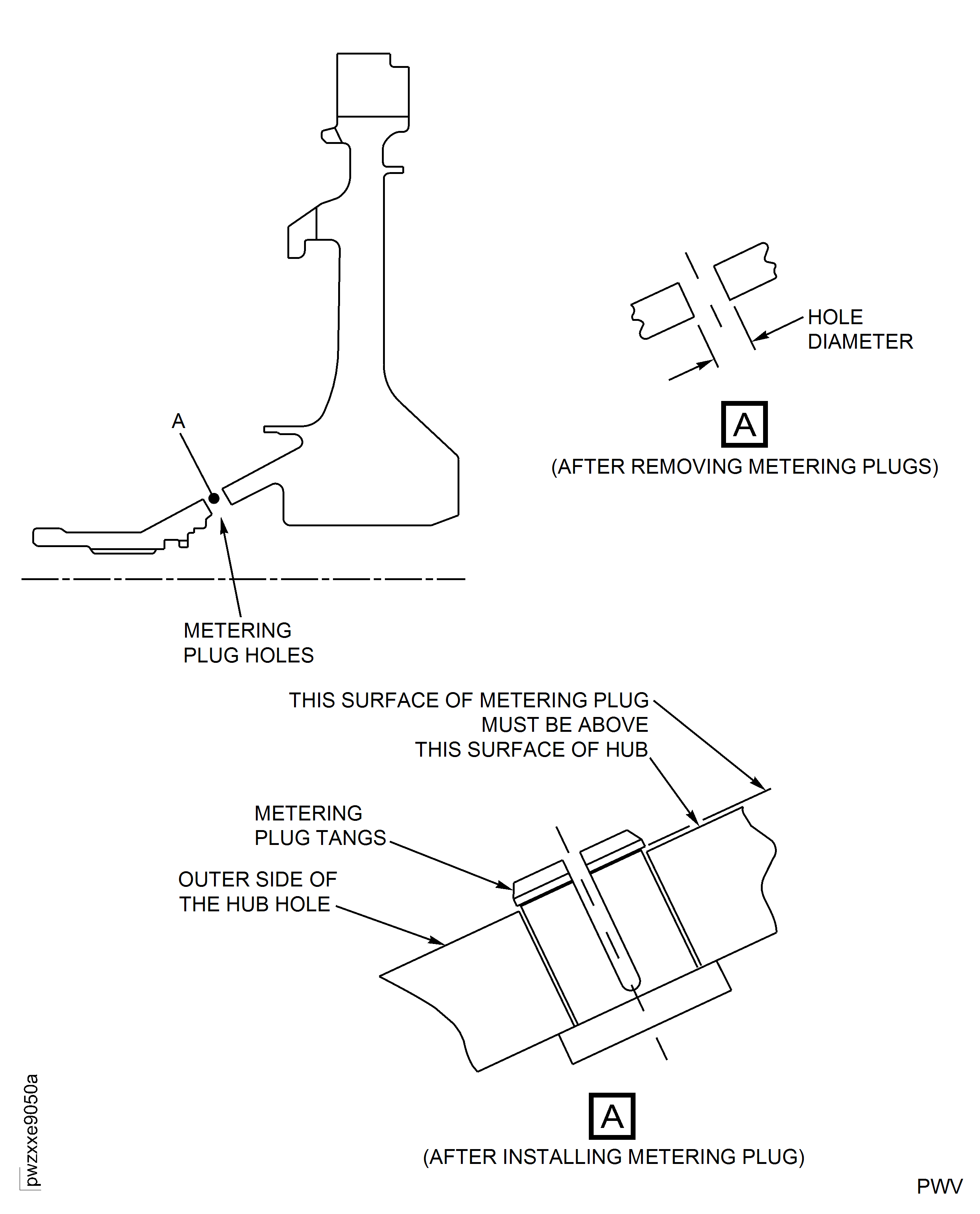 A

METERING PLUG HOLES

HOLE DIAMETER

A

(AFTER REMOVING METERING PLUGS)

THIS SURFACE OF METERING PLUG MUST BE ABOVE THIS SURFACE OF HUB

METERING PLUG TANGS

OUTER SIDE OF THE HUB HOLE

A

(AFTER INSTALLING METERING PLUG)

pwzxxe9050a

PWV