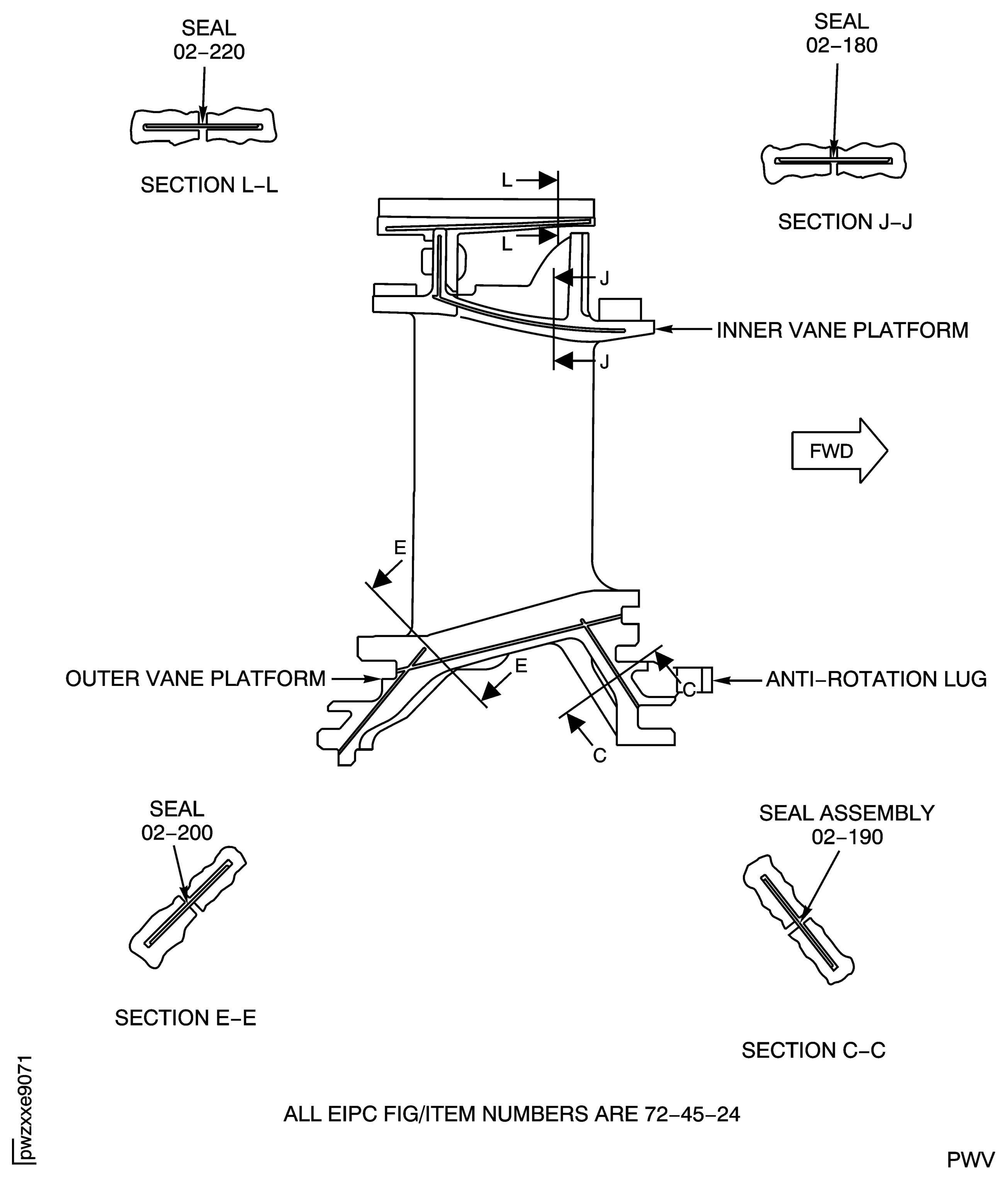 SEAL
02−220

SECTION L−L

SEAL
02−180

SECTION J−J

L
L
J
J

INNER VANE PLATFORM

FWD

E
E

OUTER VANE PLATFORM

C
C

ANTI−ROTATION LUG

SEAL
02−200

SECTION E−E

SEAL ASSEMBLY
02−190

SECTION C−C

ALL EIPC FIG/ITEM NUMBERS ARE 72−45−24

pwzxxe9071

PWV