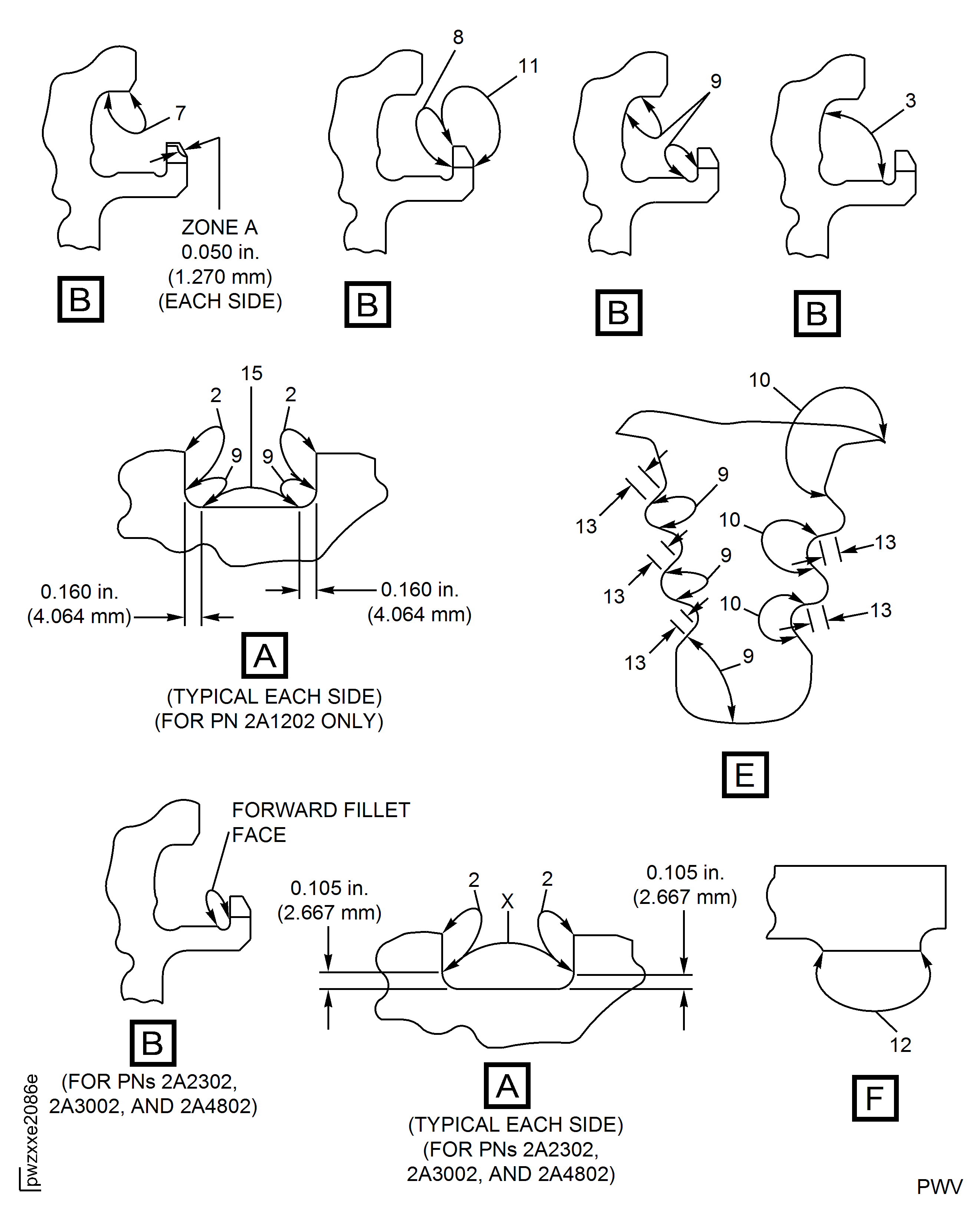 7

ZONE A
0.050 in.
(1.270 mm)
(EACH SIDE)

B

8
11

B

9

B

3

B

15
2
2
9
9

0.160 in.
(4.064 mm)

0.160 in.
(4.064 mm)

A

(TYPICAL EACH SIDE)
(FOR PN 2A1202 ONLY)

10
9
13
10
13
9
13
10
13
13
9

E

FORWARD FILLET
FACE

B

(FOR PNs 2A2302,
2A3002, AND 2A4802)

0.105 in.
(2.667 mm)

2
X
2

0.105 in.
(2.667 mm)

A

(TYPICAL EACH SIDE)
(FOR PNs 2A2302,
2A3002, AND 2A4802)

12

F

pwzxxe2086e

PWV