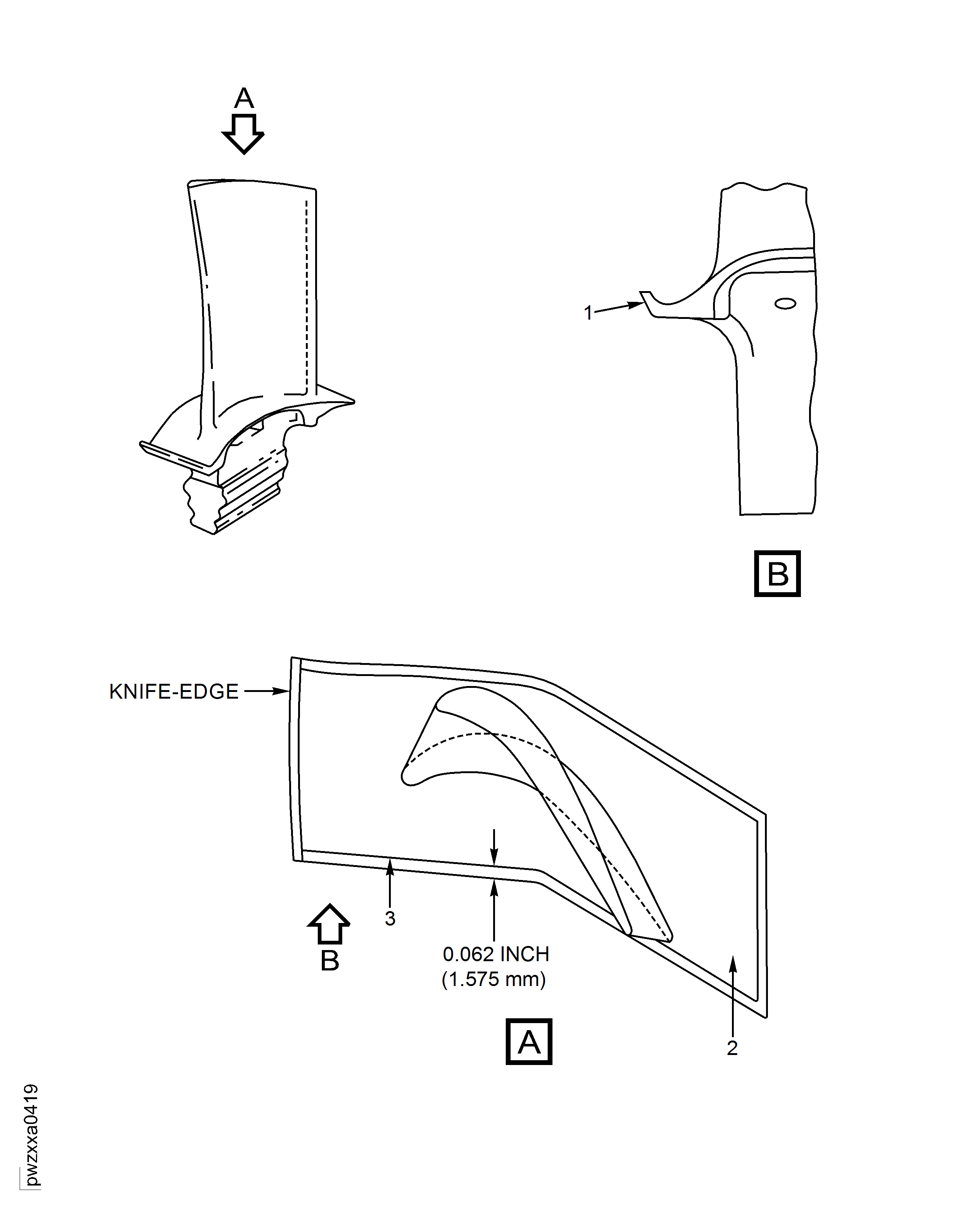 A

1

B

KNIFE-EDGE

3

B

0.062 INCH
(1.575 mm)

A

2

pwzxxa0419