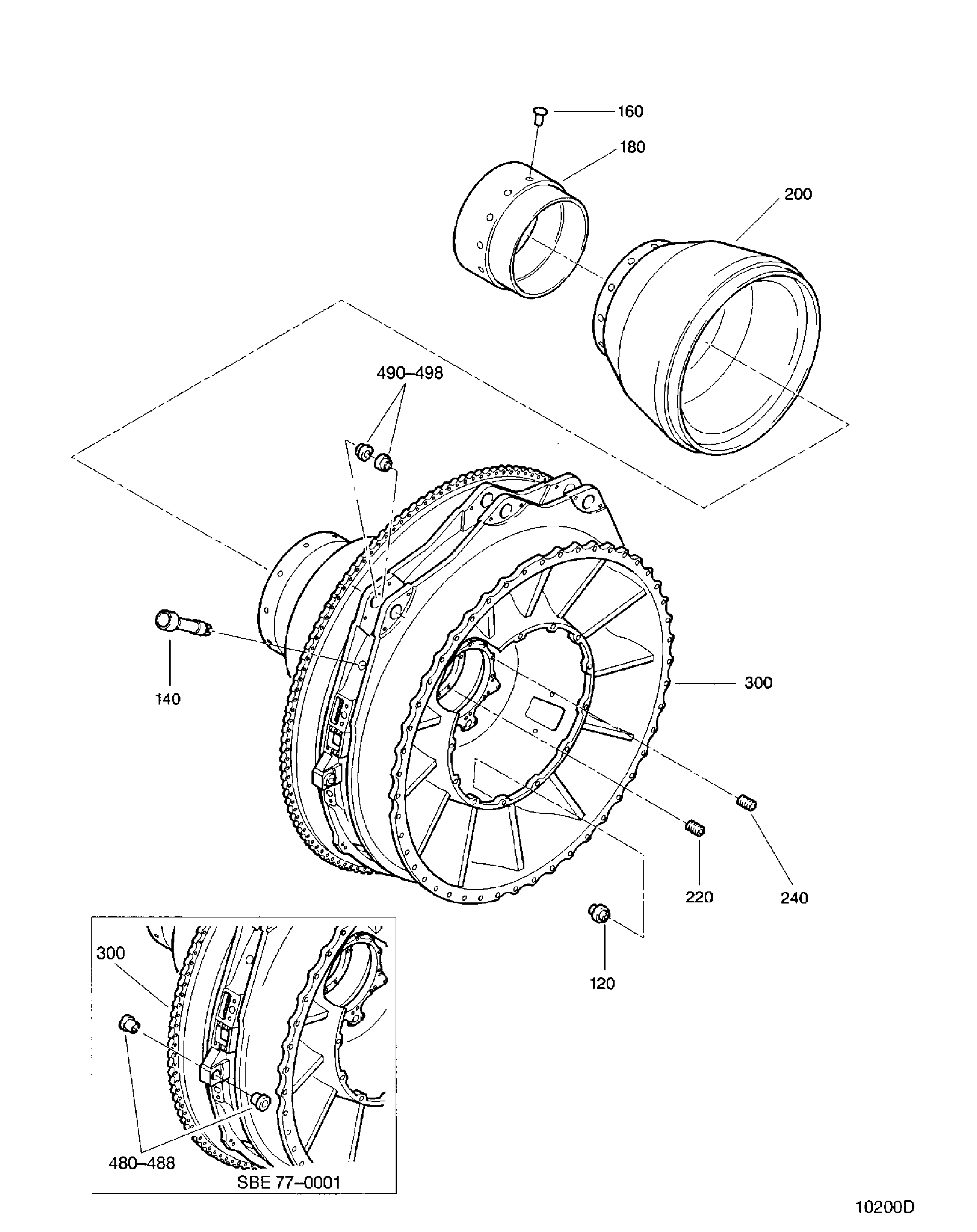 160

180

200

490–498

140

300

220

240

120

300

480–488

SBE 77–0001

10200D