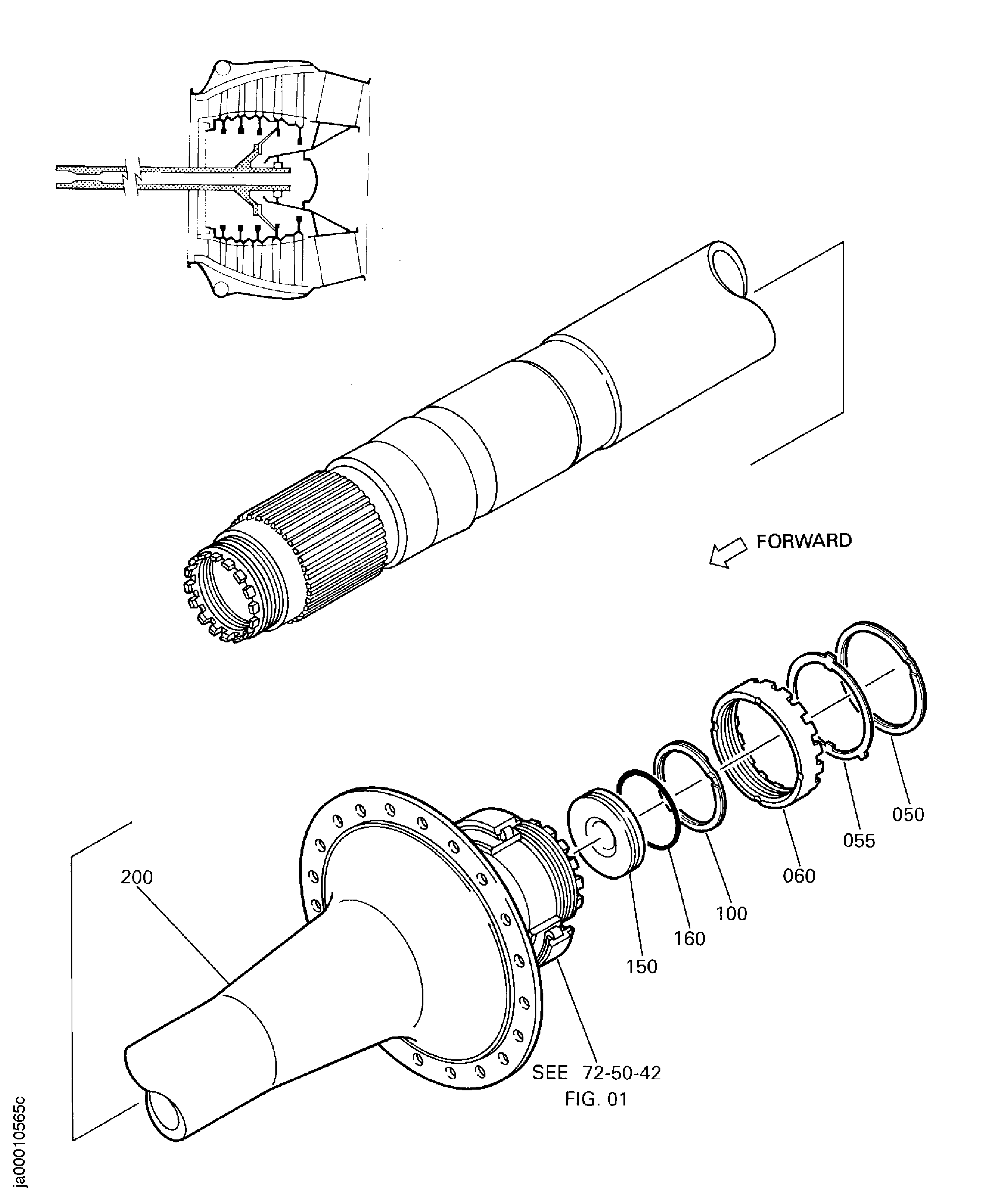 FORWARD

050
055
060
100
160
150
200

SEE 72-50-42
FIG. 01

ja00010565c