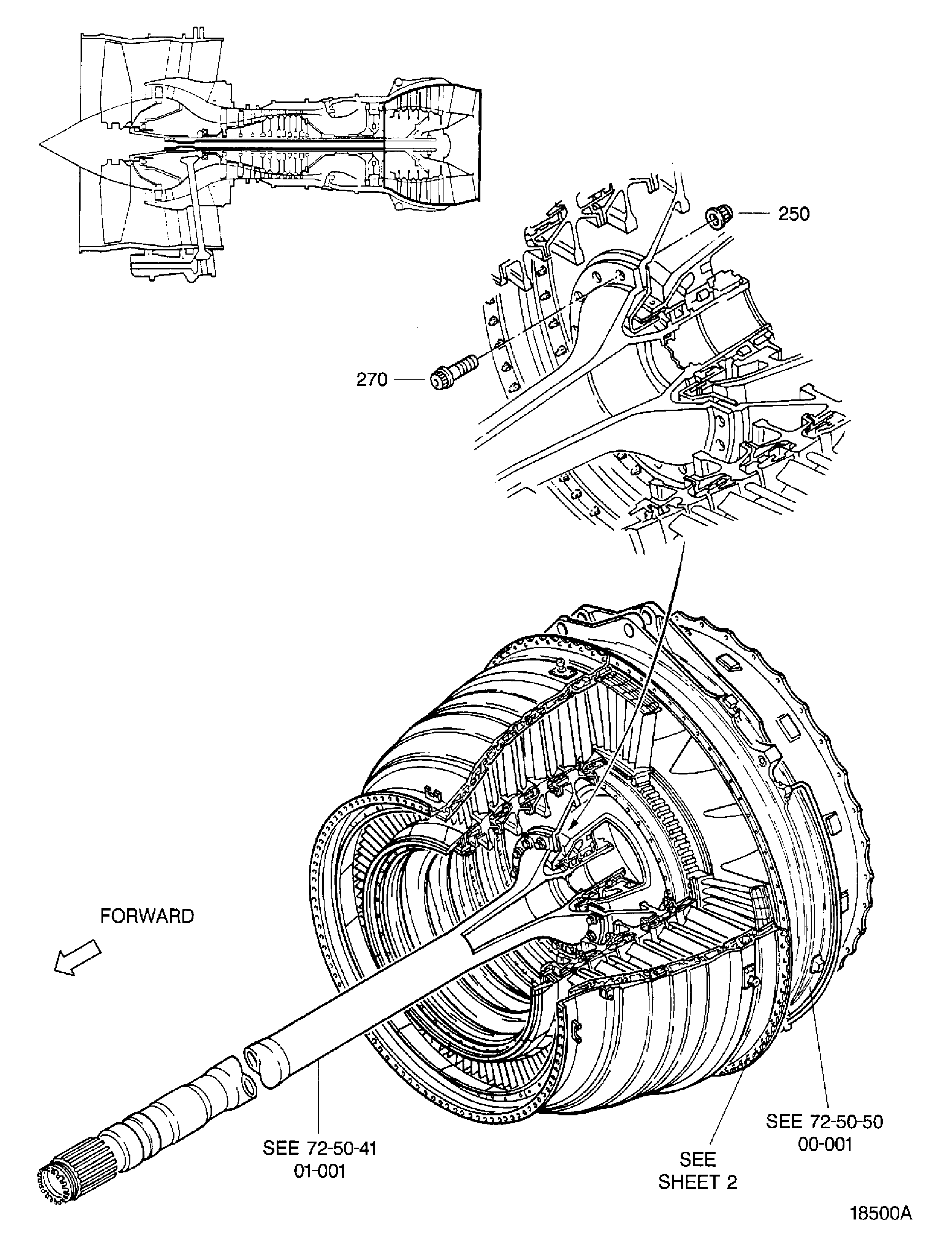 250

270

FORWARD

SEE 72-50-41
01-001

SEE
SHEET 2

SEE 72-50-50
00-001

18500A