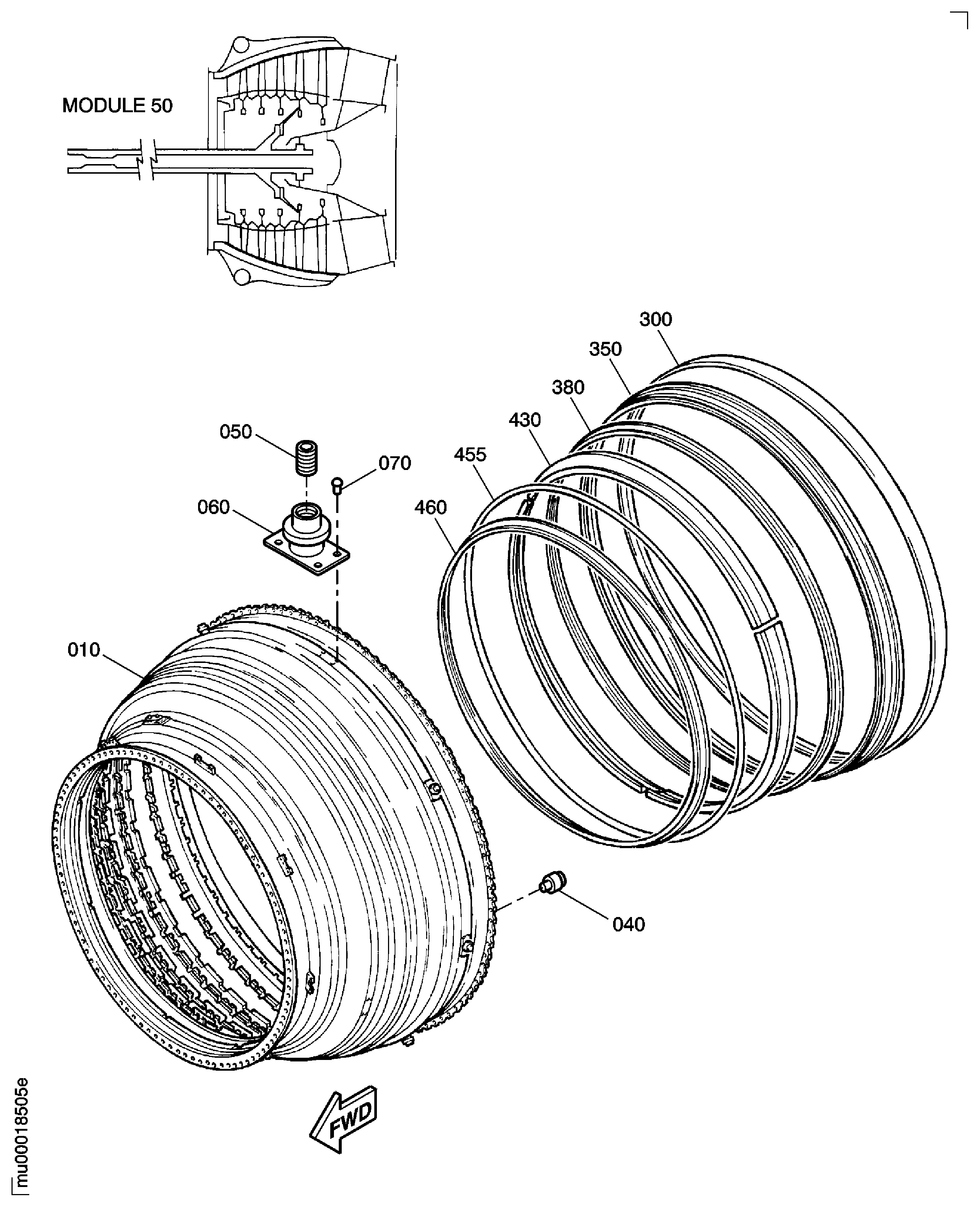 MODULE 50

300
350
380
430
455
460
050
070
060
010
040
FWD
mu00018505e