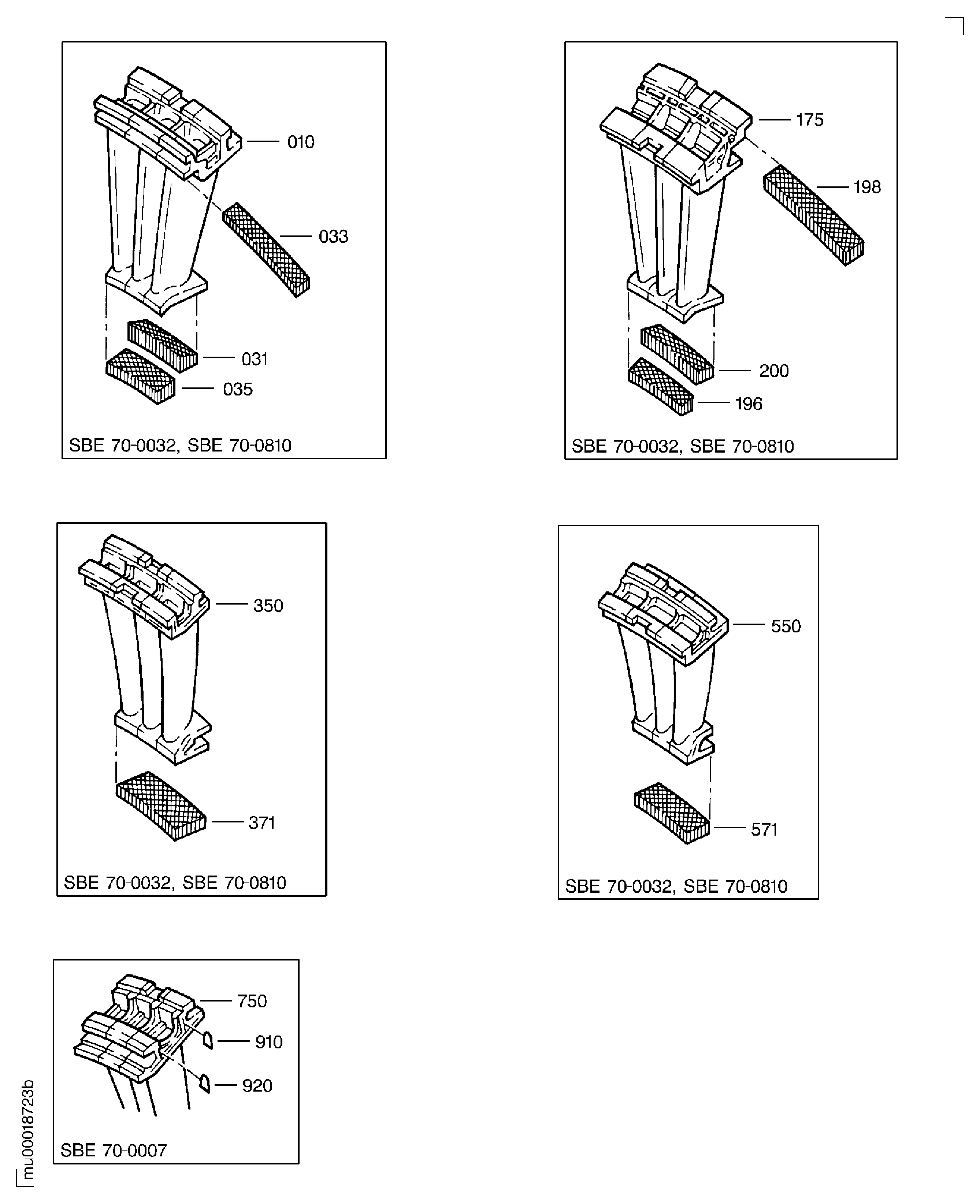 010
033
031
035
SBE 70-0032, SBE 70-0810

175
198
200
196
SBE 70-0032, SBE 70-0810

350
371
SBE 70-0032, SBE 70-0810

550
571
SBE 70-0032, SBE 70-0810

750
910
920
SBE 70-0007

mu00018723b