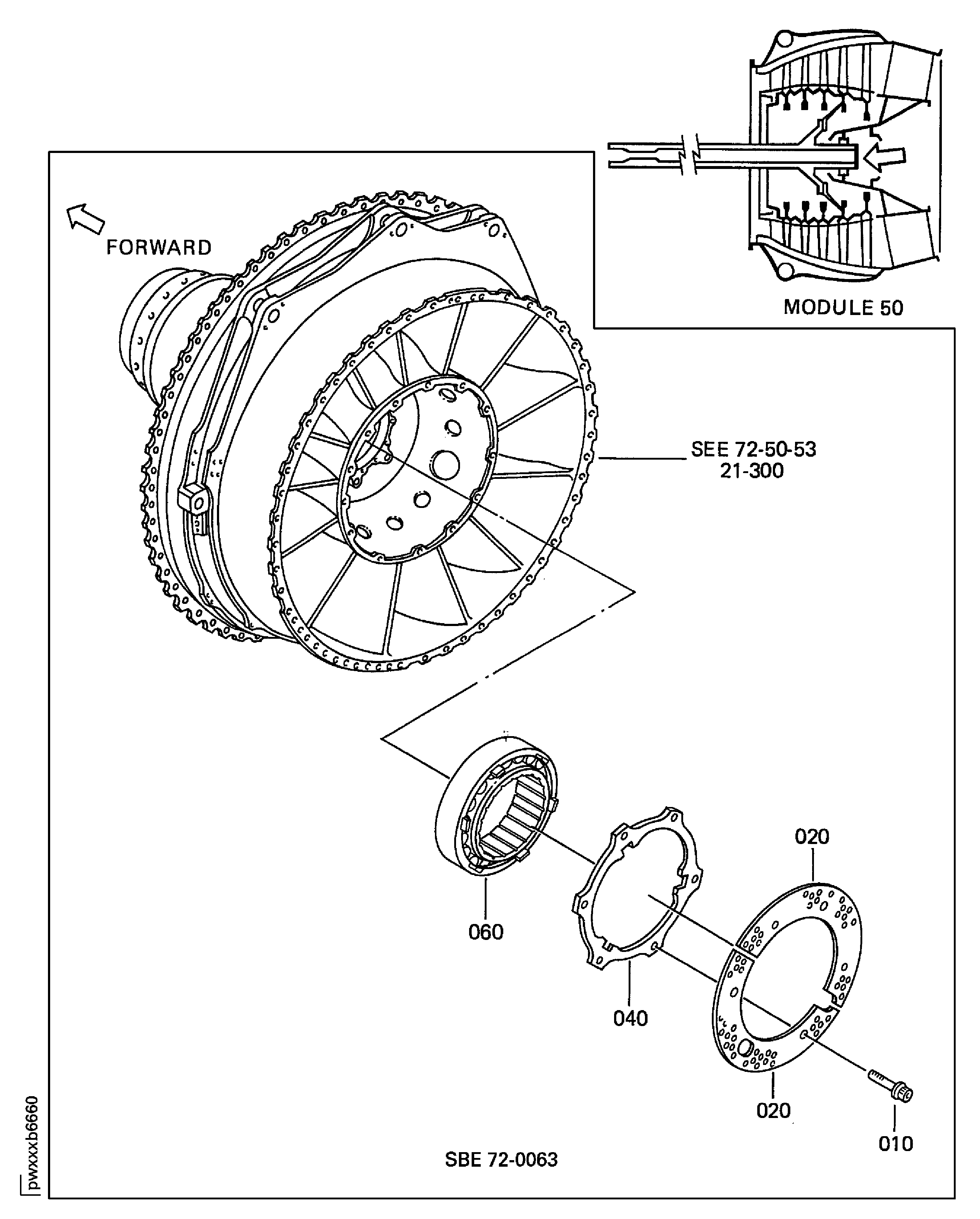 MODULE 50

FORWARD

SEE 72-50-53
21-300

020

060

040

020

010

SBE 72-0063

pwxxxb6660