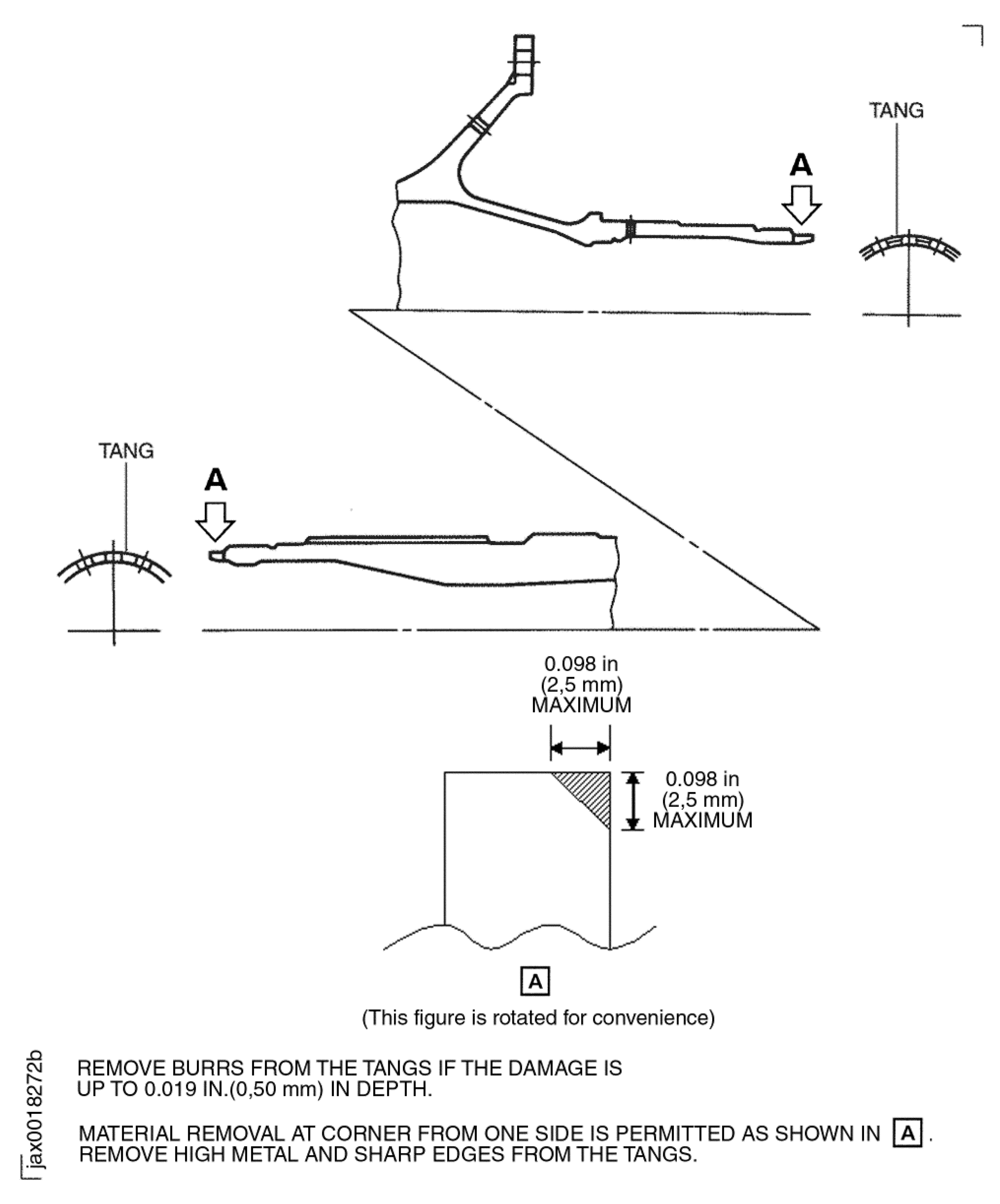 TANG

A

TANG

A

0.098 in
(2,5 mm)
MAXIMUM

0.098 in
(2,5 mm)
MAXIMUM

A

(This figure is rotated for convenience)

jax0018272b

REMOVE BURRS FROM THE TANGS IF THE DAMAGE IS UP TO 0.019 IN.(0,50 mm) IN DEPTH.

MATERIAL REMOVAL AT CORNER FROM ONE SIDE IS PERMITTED AS SHOWN IN A . REMOVE HIGH METAL AND SHARP EDGES FROM THE TANGS.