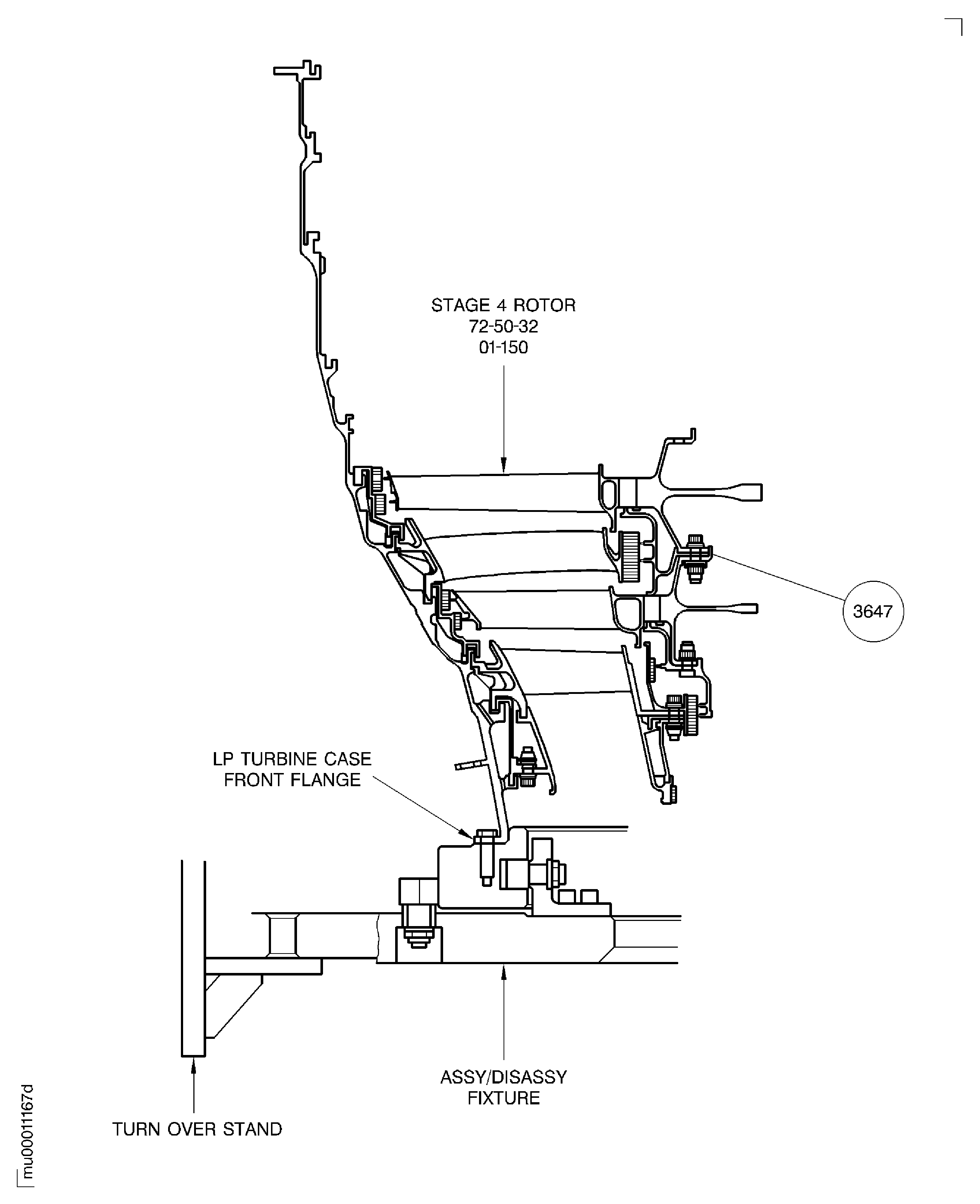 STAGE 4 ROTOR
72-50-32
01-150

3647

LP TURBINE CASE
FRONT FLANGE

ASSY/DISASSY
FIXTURE

TURN OVER STAND

mu00011167d