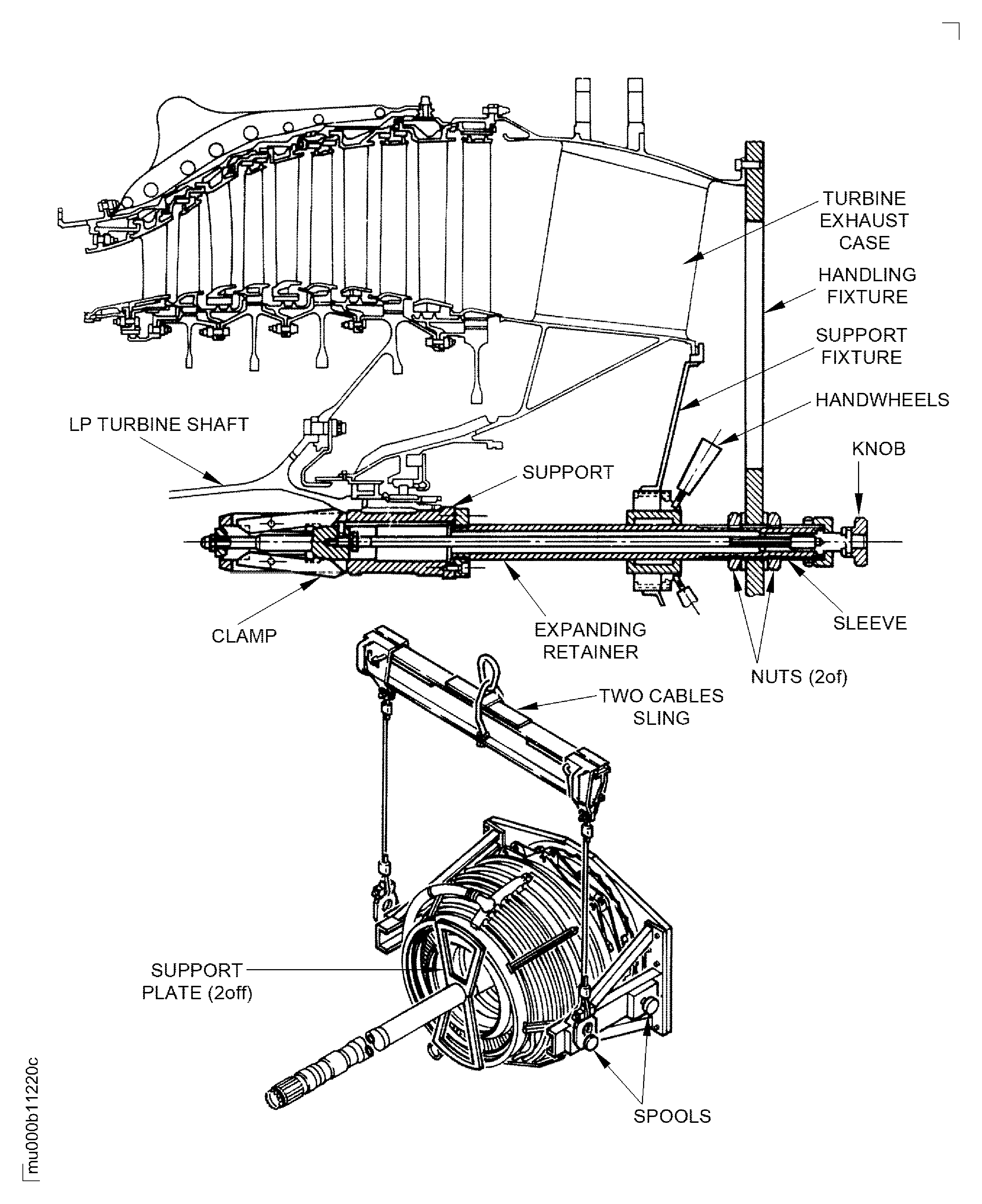 TURBINE EXHAUST CASE

HANDLING FIXTURE

SUPPORT FIXTURE

HANDWHEELS

LP TURBINE SHAFT

KNOB

SUPPORT

CLAMP

EXPANDING RETAINER

SLEEVE

NUTS (2of)

TWO CABLES SLING

SUPPORT PLATE (2off)

SPOOLS

mu000b11220c