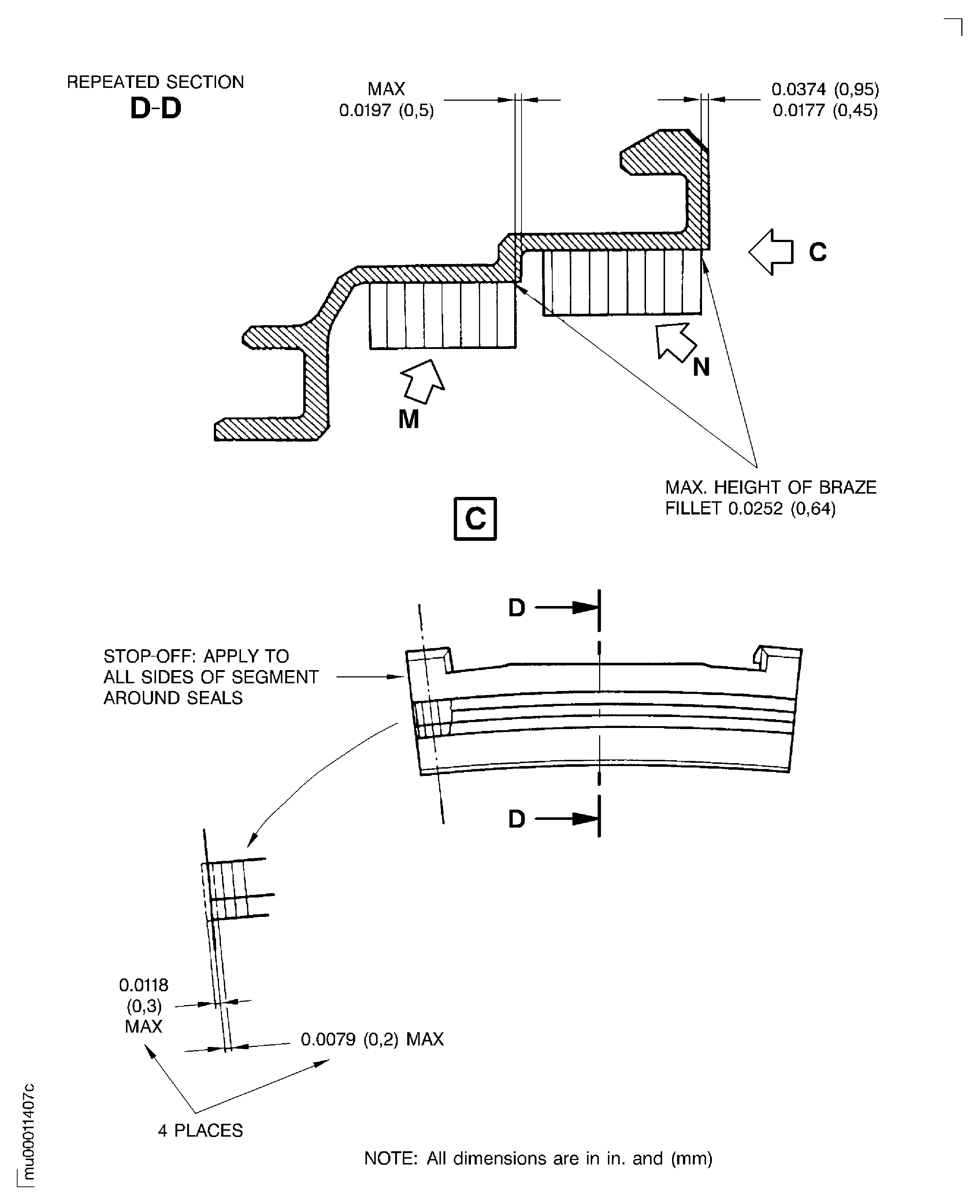 REPEATED SECTION
D-D

MAX
0.0197 (0,5)

0.0374 (0,95)
0.0177 (0,45)

C

N

M

MAX. HEIGHT OF BRAZE FILLET 0.0252 (0,64)

C

D

STOP-OFF: APPLY TO ALL SIDES OF SEGMENT AROUND SEALS

D

0.0118 (0,3) MAX

0.0079 (0,2) MAX

4 PLACES

NOTE: All dimensions are in in. and (mm)

mu00011407c