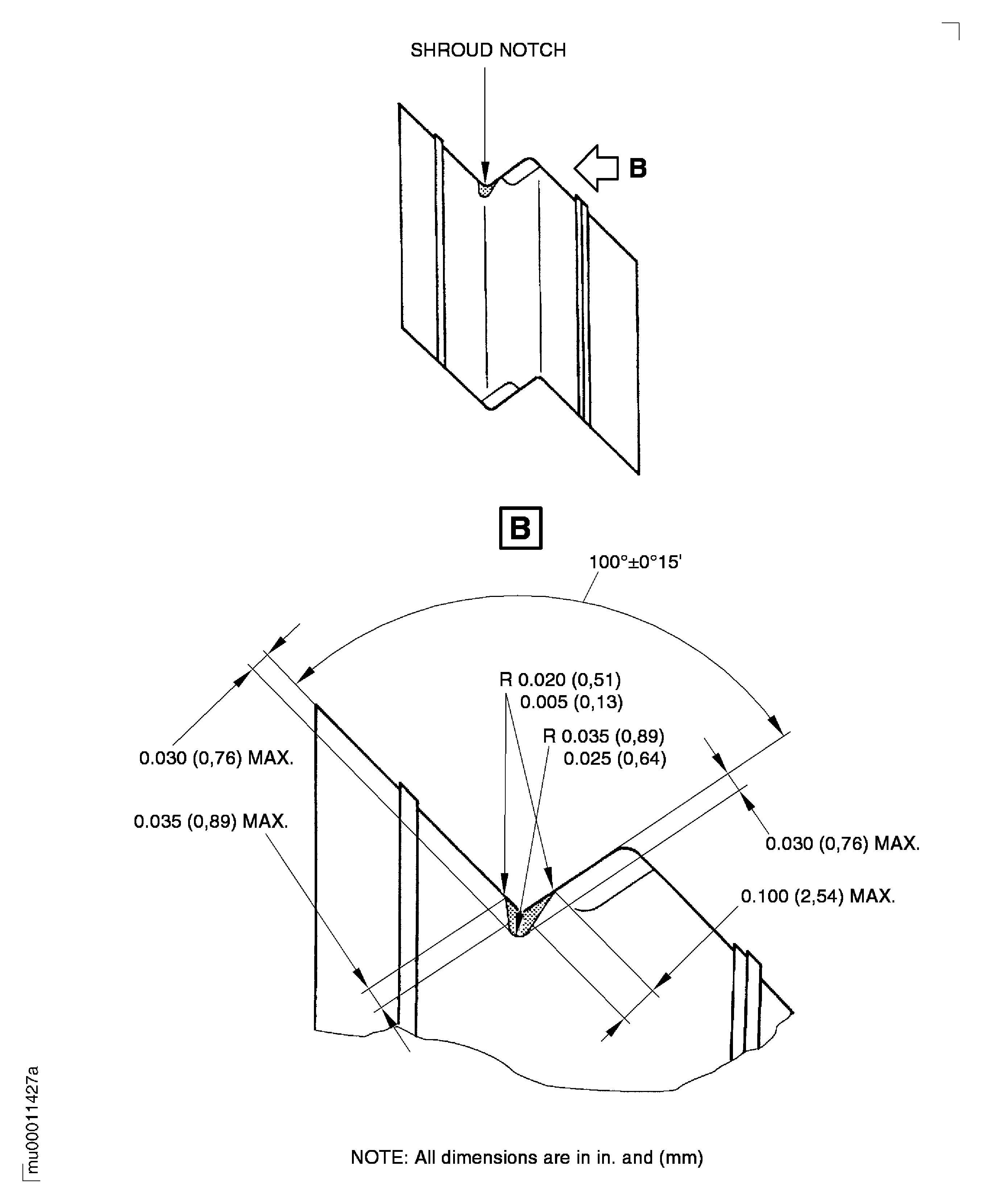 SHROUD NOTCH

B

B

100°±0°15'

R 0.020 (0,51)
0.005 (0,13)

R 0.035 (0,89)
0.025 (0,64)

0.030 (0,76) MAX.

0.035 (0,89) MAX.

0.030 (0,76) MAX.

0.100 (2,54) MAX.

mu00011427a

NOTE: All dimensions are in in. and (mm)