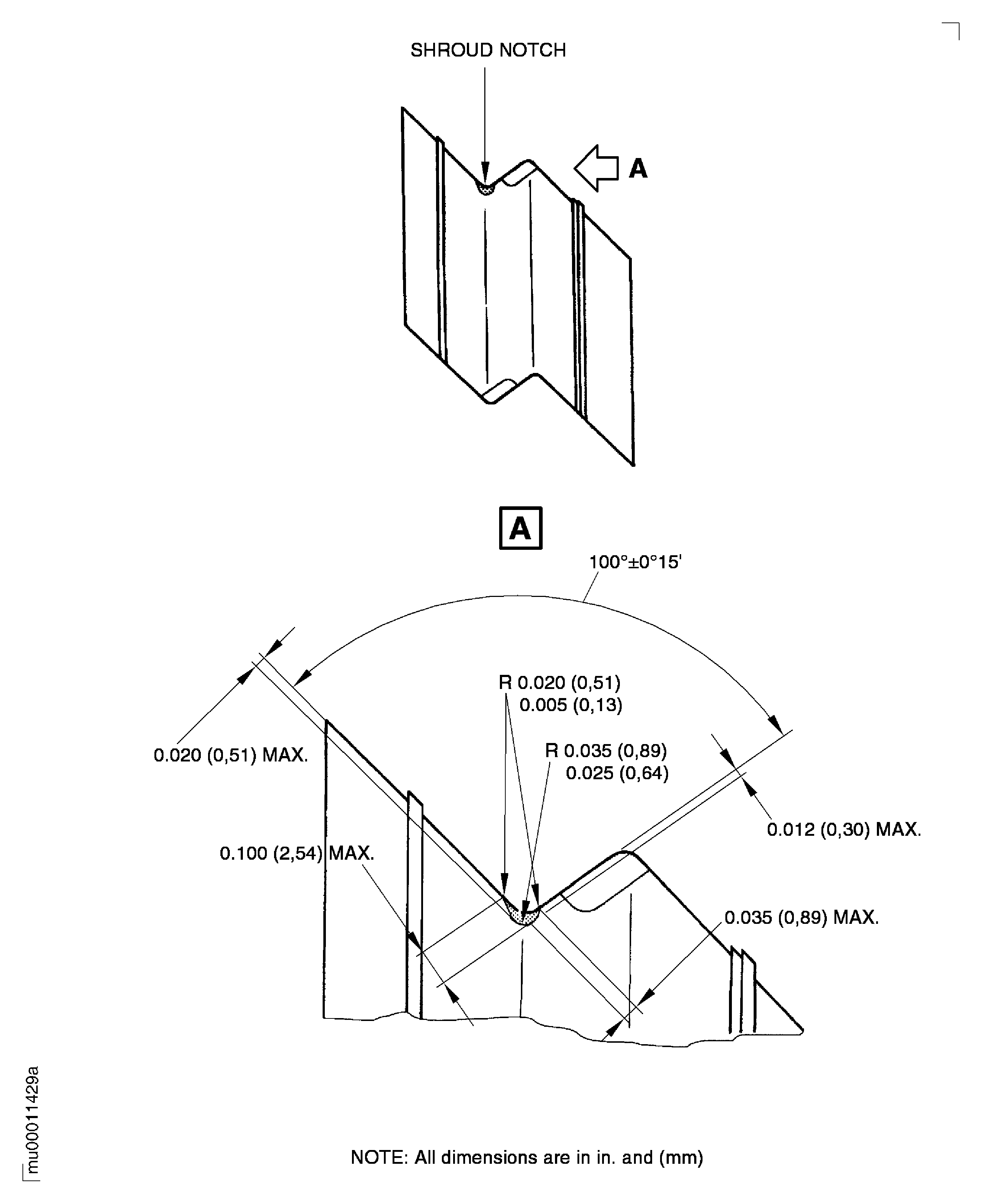 SHROUD NOTCH

A

A

100°±0°15'

R 0.020 (0,51)
0.005 (0,13)

0.020 (0,51) MAX.

R 0.035 (0,89)
0.025 (0,64)

0.012 (0,30) MAX.

0.100 (2,54) MAX.

0.035 (0,89) MAX.

mu00011429a

NOTE: All dimensions are in in. and (mm)