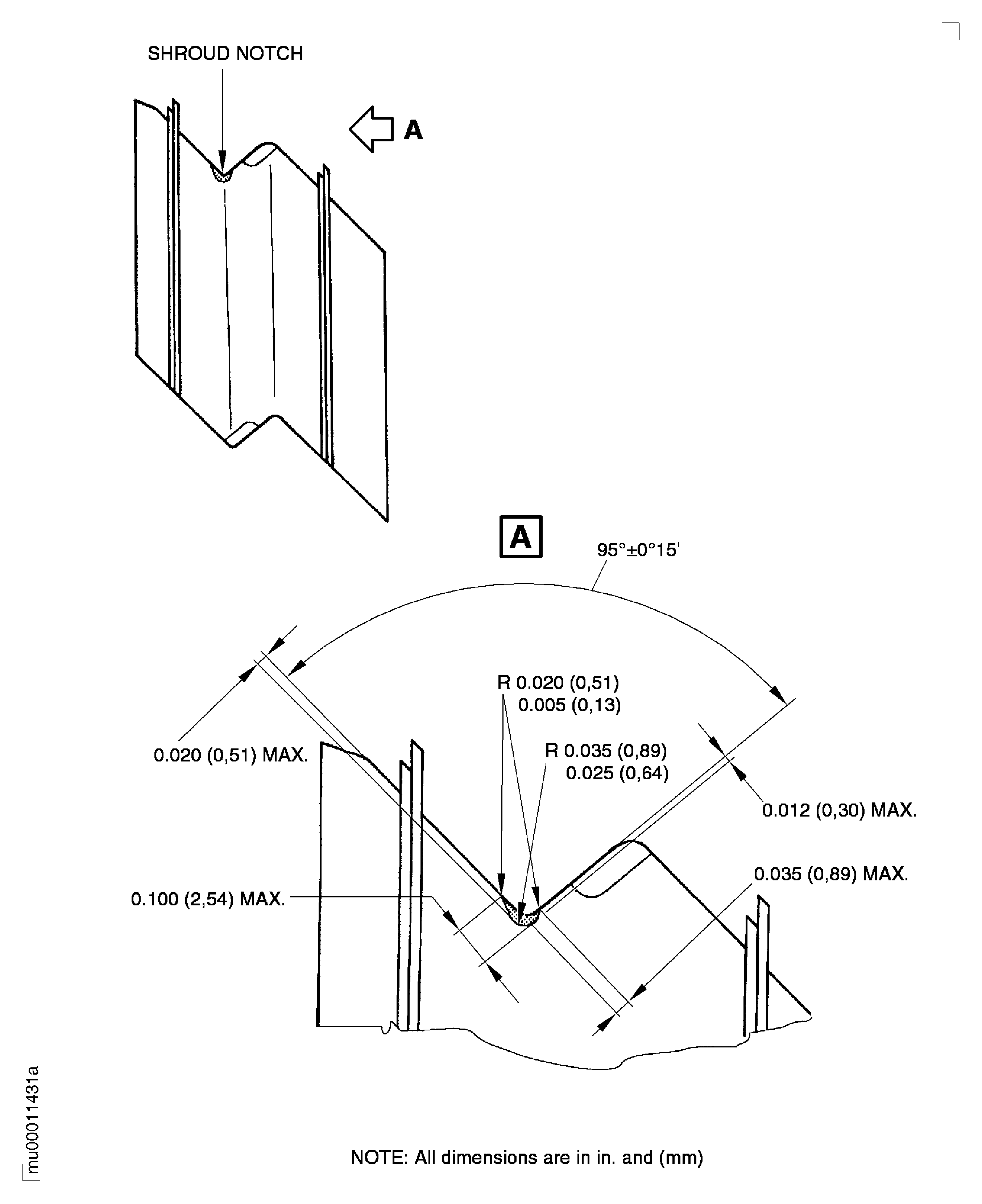 SHROUD NOTCH

A

A

95°±0°15'

R 0.020 (0,51)
0.005 (0,13)

R 0.035 (0,89)
0.025 (0,64)

0.020 (0,51) MAX.

0.012 (0,30) MAX.

0.035 (0,89) MAX.

0.100 (2,54) MAX.

mu00011431a

NOTE: All dimensions are in in. and (mm)