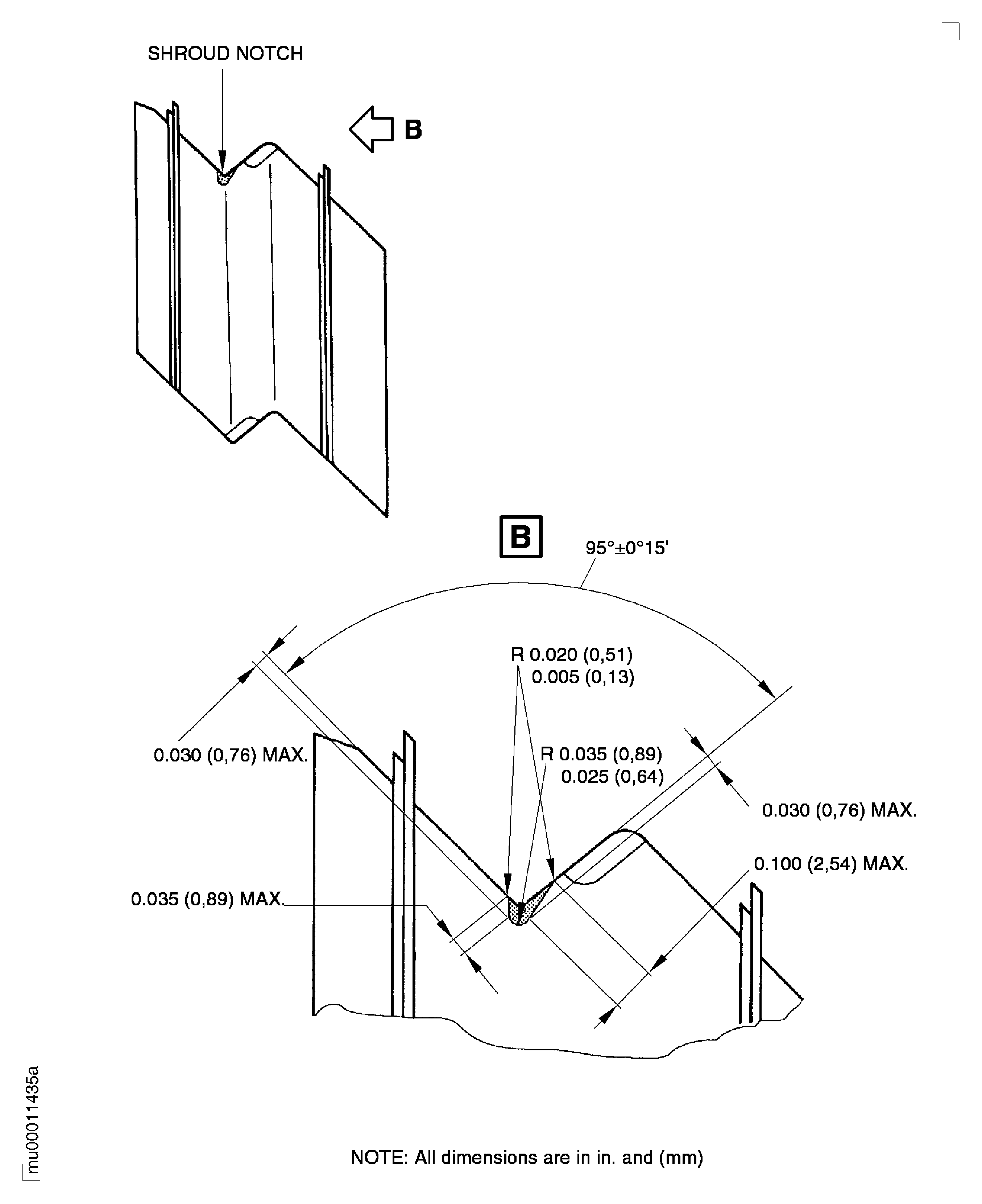 SHROUD NOTCH

B

B

95°±0°15'

R 0.020 (0,51)
0.005 (0,13)

0.030 (0,76) MAX.

R 0.035 (0,89)
0.025 (0,64)

0.030 (0,76) MAX.

0.100 (2,54) MAX.

0.035 (0,89) MAX.

mu00011435a

NOTE: All dimensions are in in. and (mm)