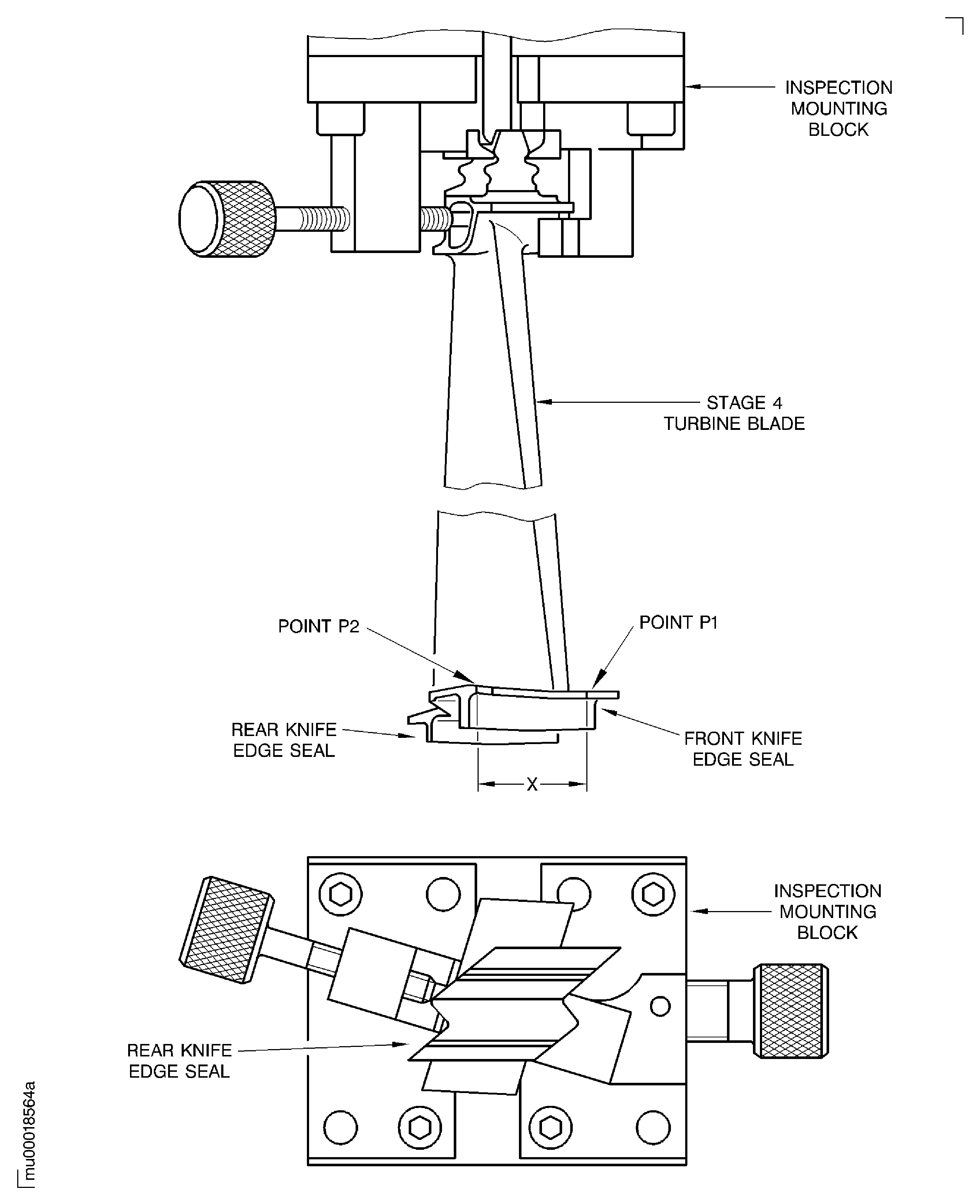 INSPECTION MOUNTING BLOCK

STAGE 4 TURBINE BLADE

POINT P2

POINT P1

REAR KNIFE EDGE SEAL

FRONT KNIFE EDGE SEAL

X

INSPECTION MOUNTING BLOCK

REAR KNIFE EDGE SEAL

mu00018564a