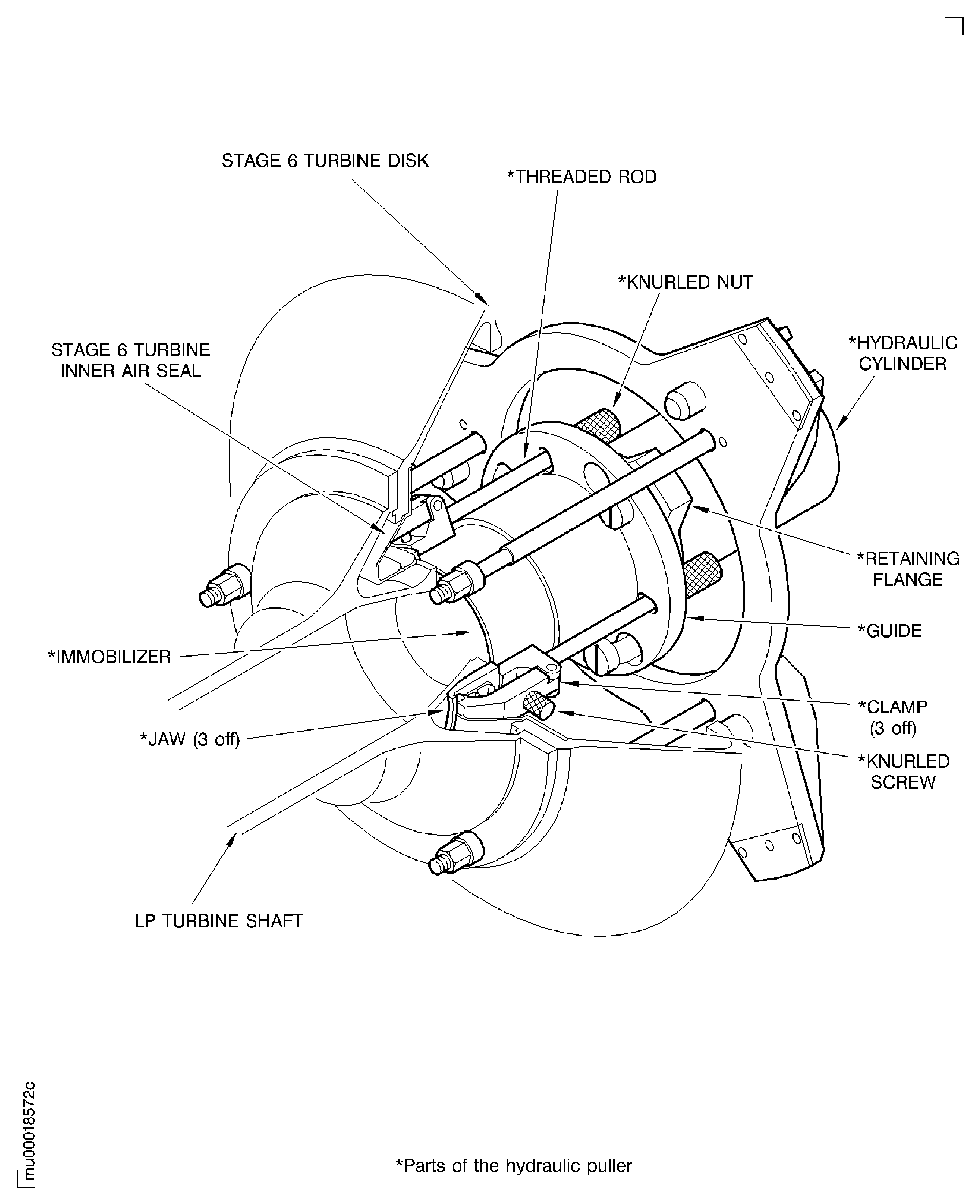 STAGE 6 TURBINE DISK

*THREADED ROD

*KNURLED NUT

STAGE 6 TURBINE INNER AIR SEAL

*HYDRAULIC CYLINDER

*RETAINING FLANGE

*GUIDE

*IMMOBILIZER

*CLAMP (3 off)

*JAW (3 off)

*KNURLED SCREW

LP TURBINE SHAFT

mu00018572c

*Parts of the hydraulic puller