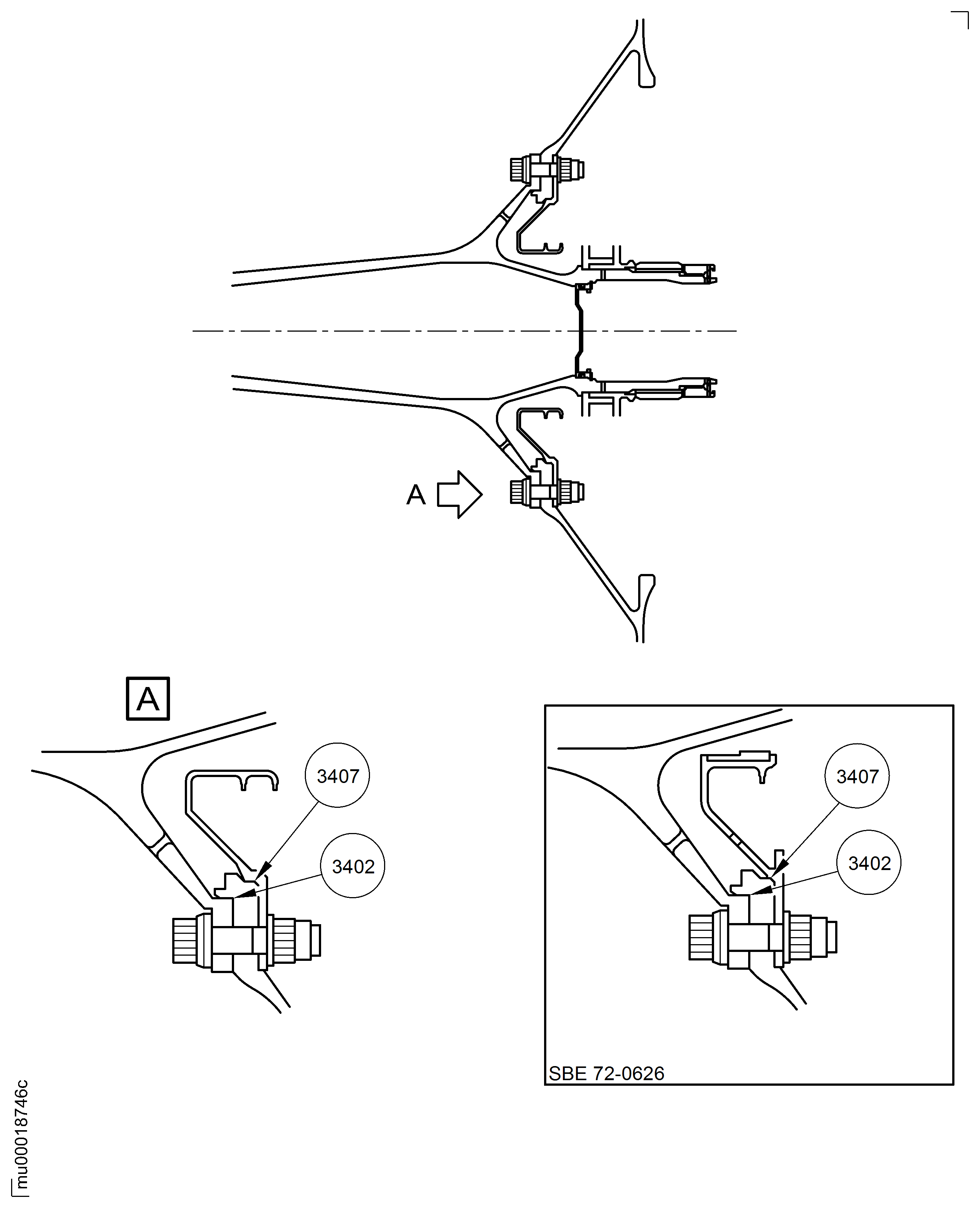 A

A

3407

3402

3407

3402

SBE 72-0626

mu00018746c