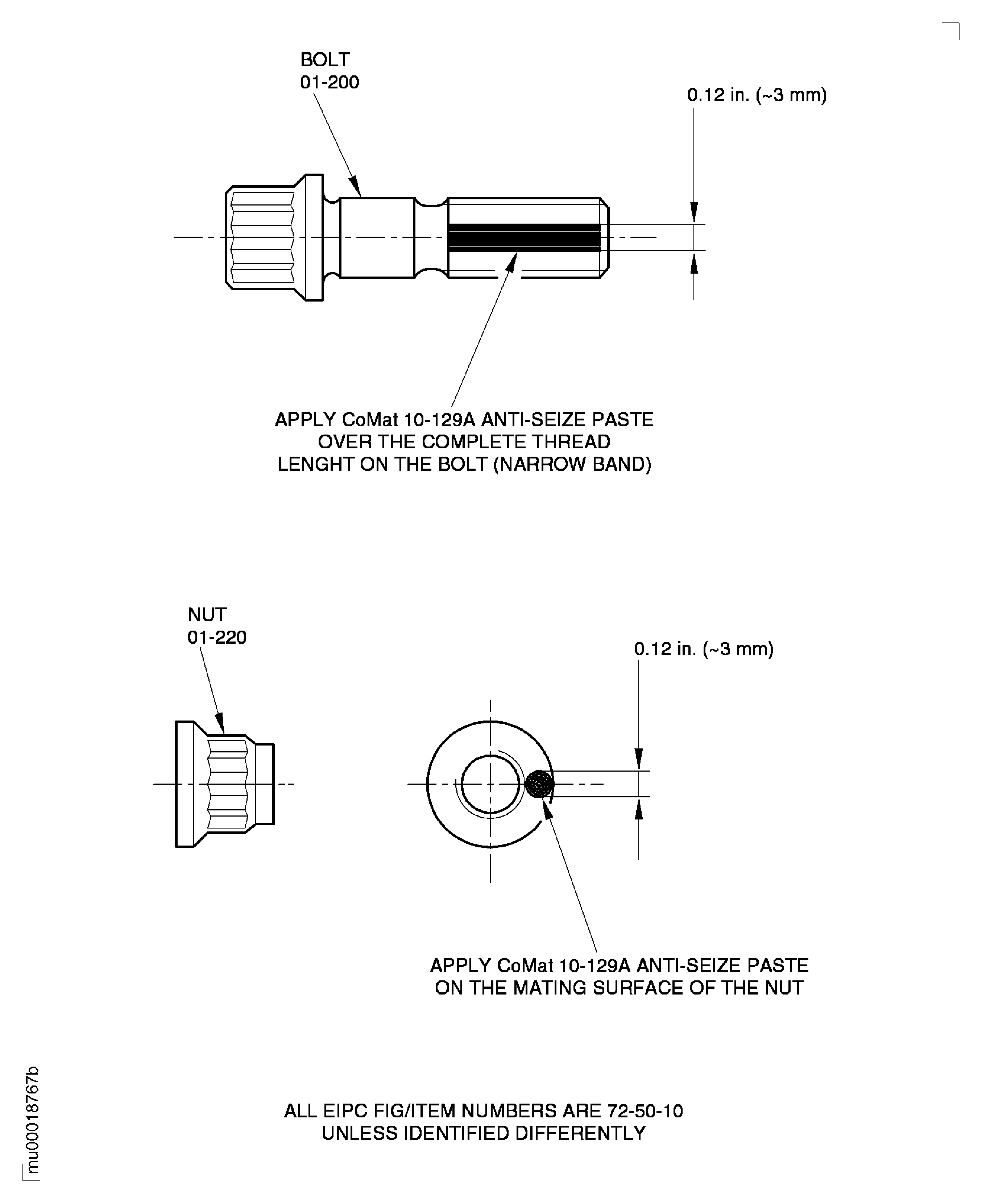 BOLT
01-200

0.12 in. (~3 mm)

APPLY CoMat 10-129A ANTI-SEIZE PASTE OVER THE COMPLETE THREAD LENGHT ON THE BOLT (NARROW BAND)

NUT
01-220

0.12 in. (~3 mm)

APPLY CoMat 10-129A ANTI-SEIZE PASTE ON THE MATING SURFACE OF THE NUT

ALL EIPC FIG/ITEM NUMBERS ARE 72-50-10
UNLESS IDENTIFIED DIFFERENTLY

mu00018767b