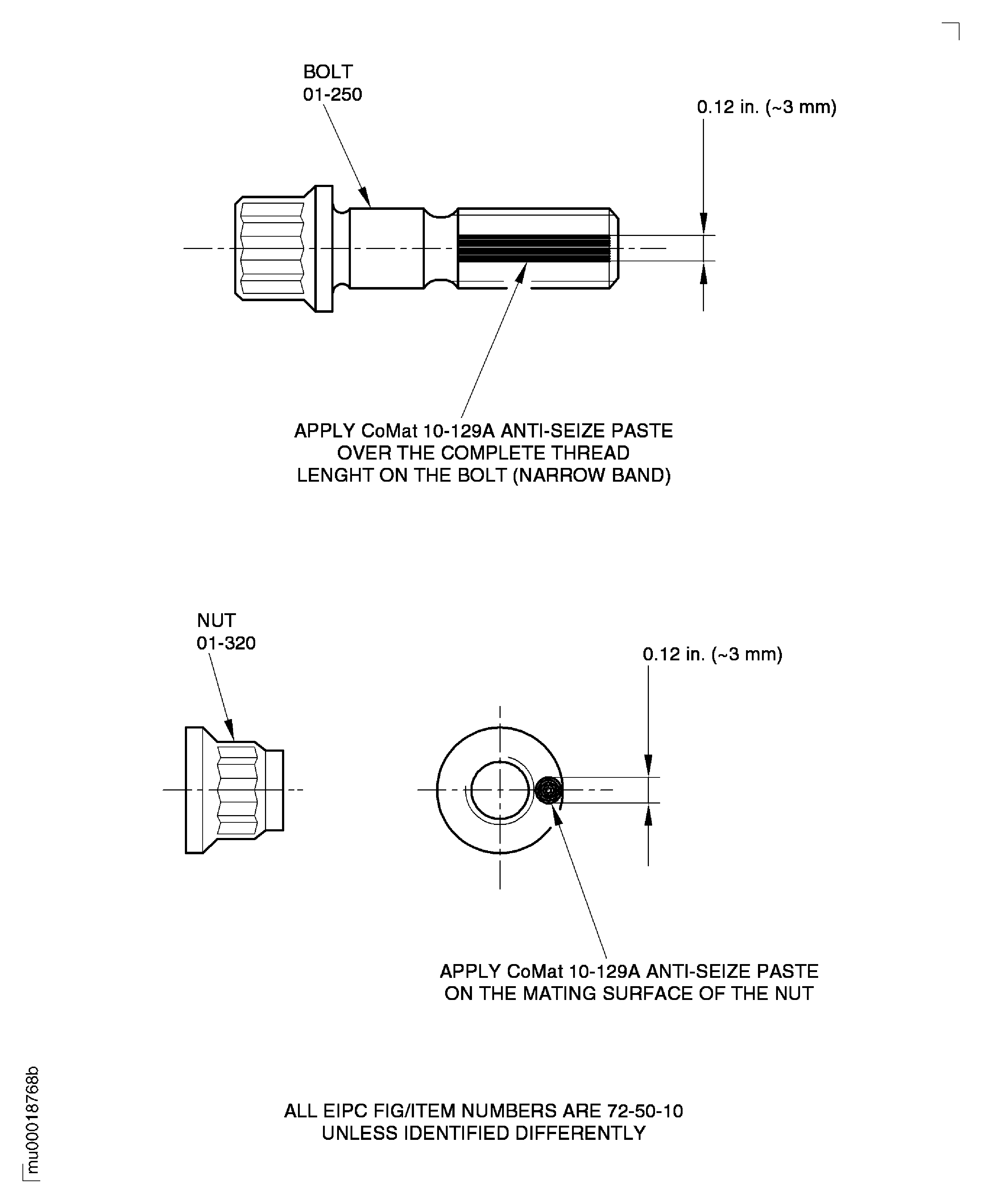 BOLT
01-250

0.12 in. (~3 mm)

APPLY CoMat 10-129A ANTI-SEIZE PASTE OVER THE COMPLETE THREAD LENGHT ON THE BOLT (NARROW BAND)

NUT
01-320

0.12 in. (~3 mm)

APPLY CoMat 10-129A ANTI-SEIZE PASTE ON THE MATING SURFACE OF THE NUT

ALL EIPC FIG/ITEM NUMBERS ARE 72-50-10 UNLESS IDENTIFIED DIFFERENTLY

mu00018768b