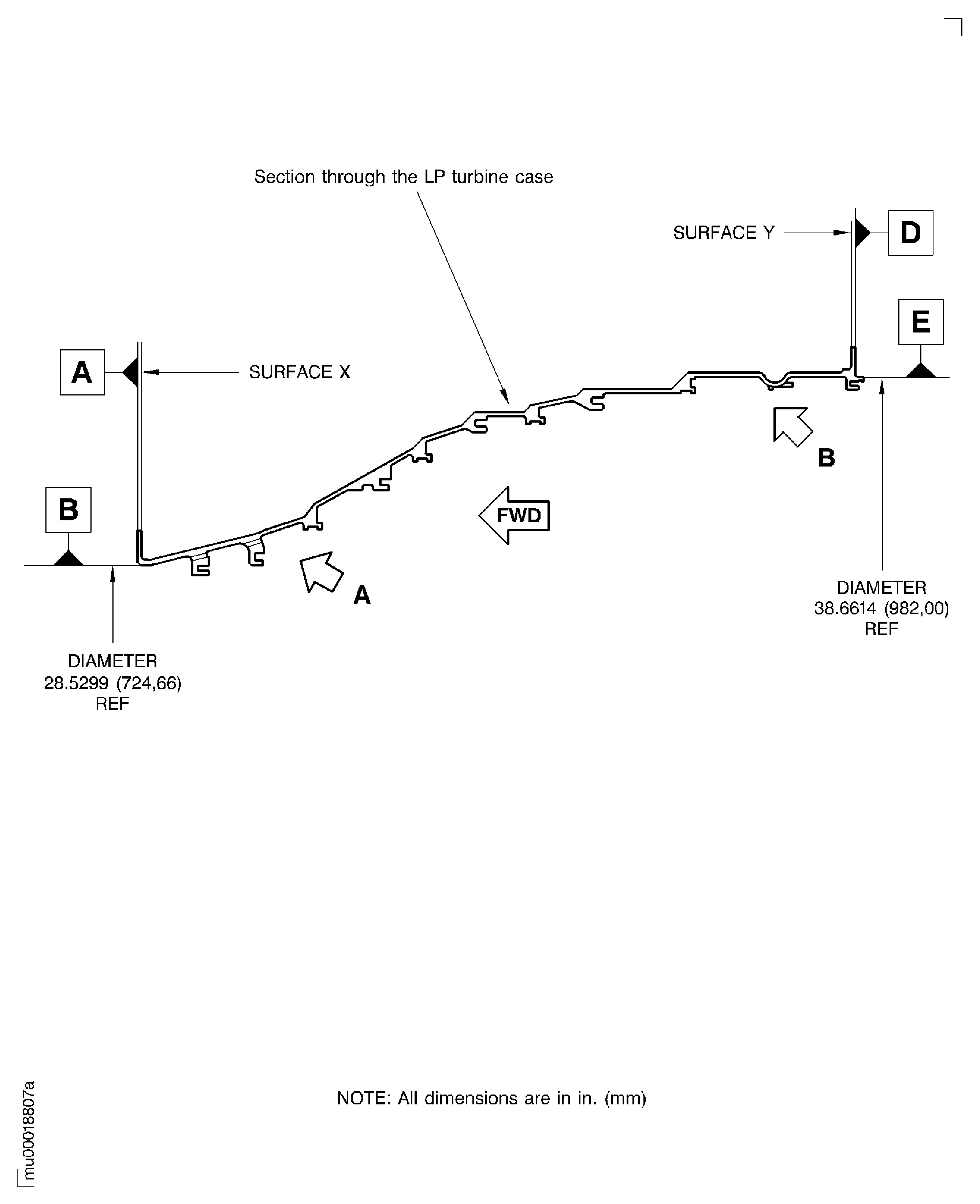 Section through the LP turbine case

SURFACE Y

D

E

A

SURFACE X

B

B

FWD

A

DIAMETER
38.6614 (982,00)
REF

DIAMETER
28.5299 (724,66)
REF

NOTE: All dimensions are in in. (mm)

mu00018807a