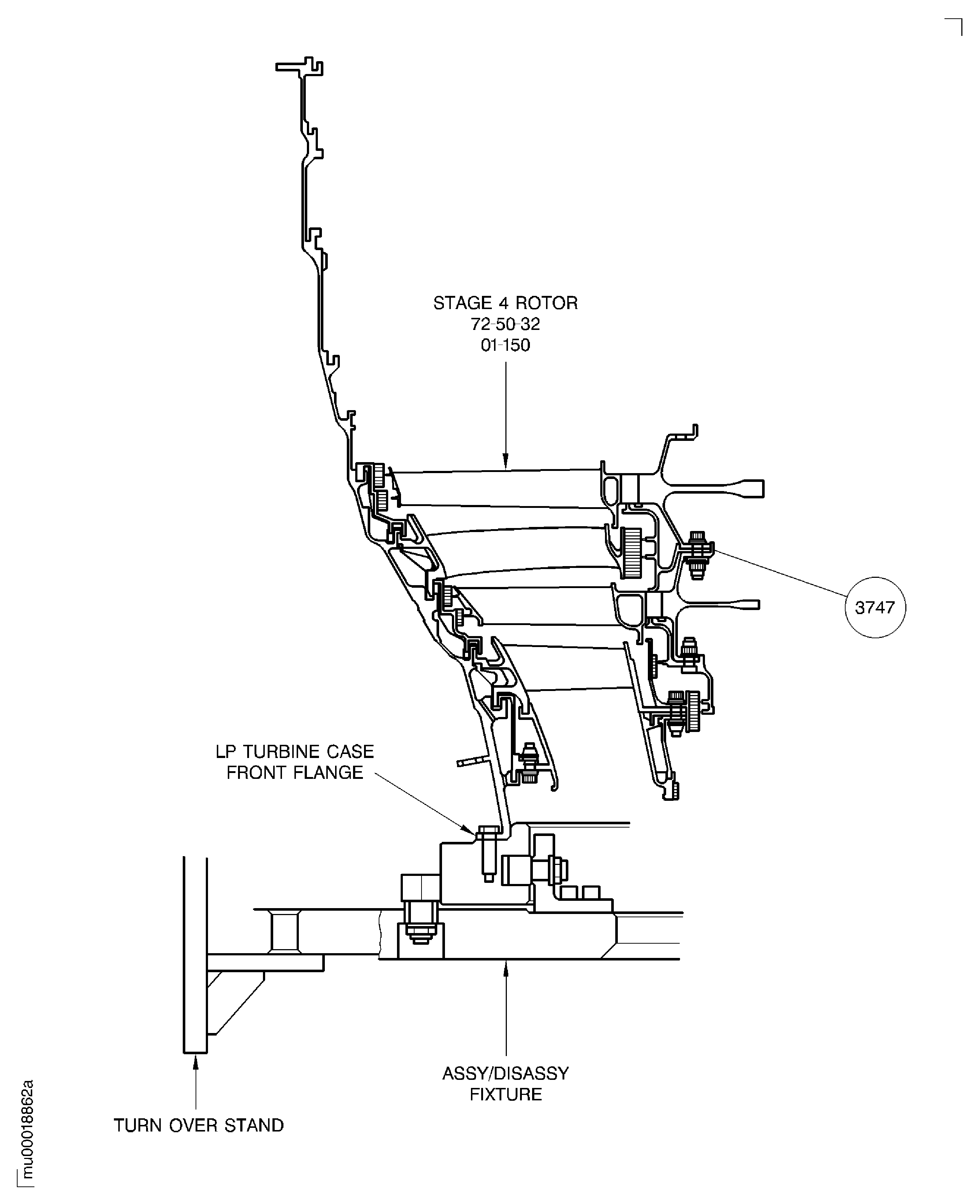 STAGE 4 ROTOR
72-50-32
01-150

3747

LP TURBINE CASE
FRONT FLANGE

ASSY/DISASSY
FIXTURE

TURN OVER STAND

mu00018862a