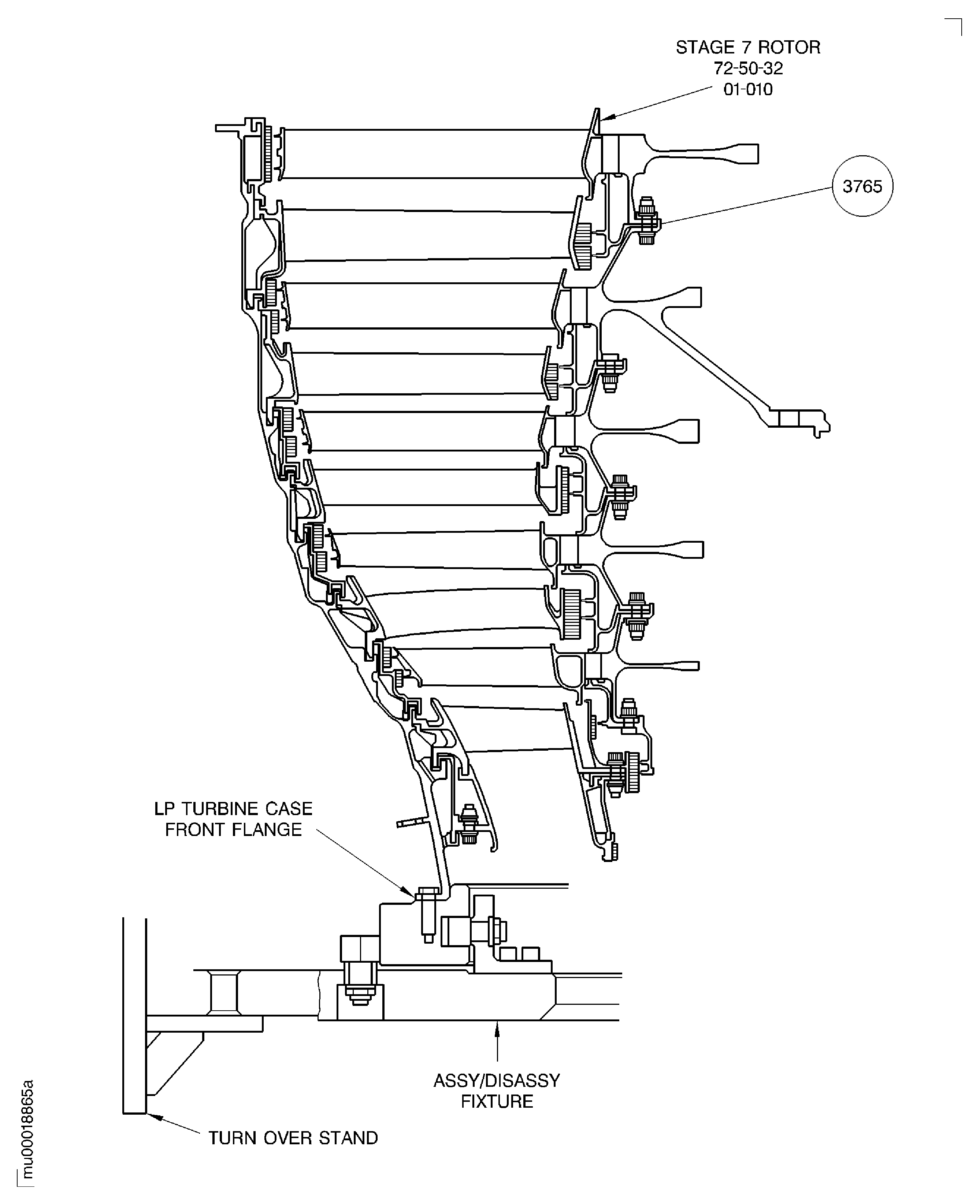 STAGE 7 ROTOR
72-50-32
01-010

3765

LP TURBINE CASE
FRONT FLANGE

ASSY/DISASSY
FIXTURE

TURN OVER STAND

mu00018865a