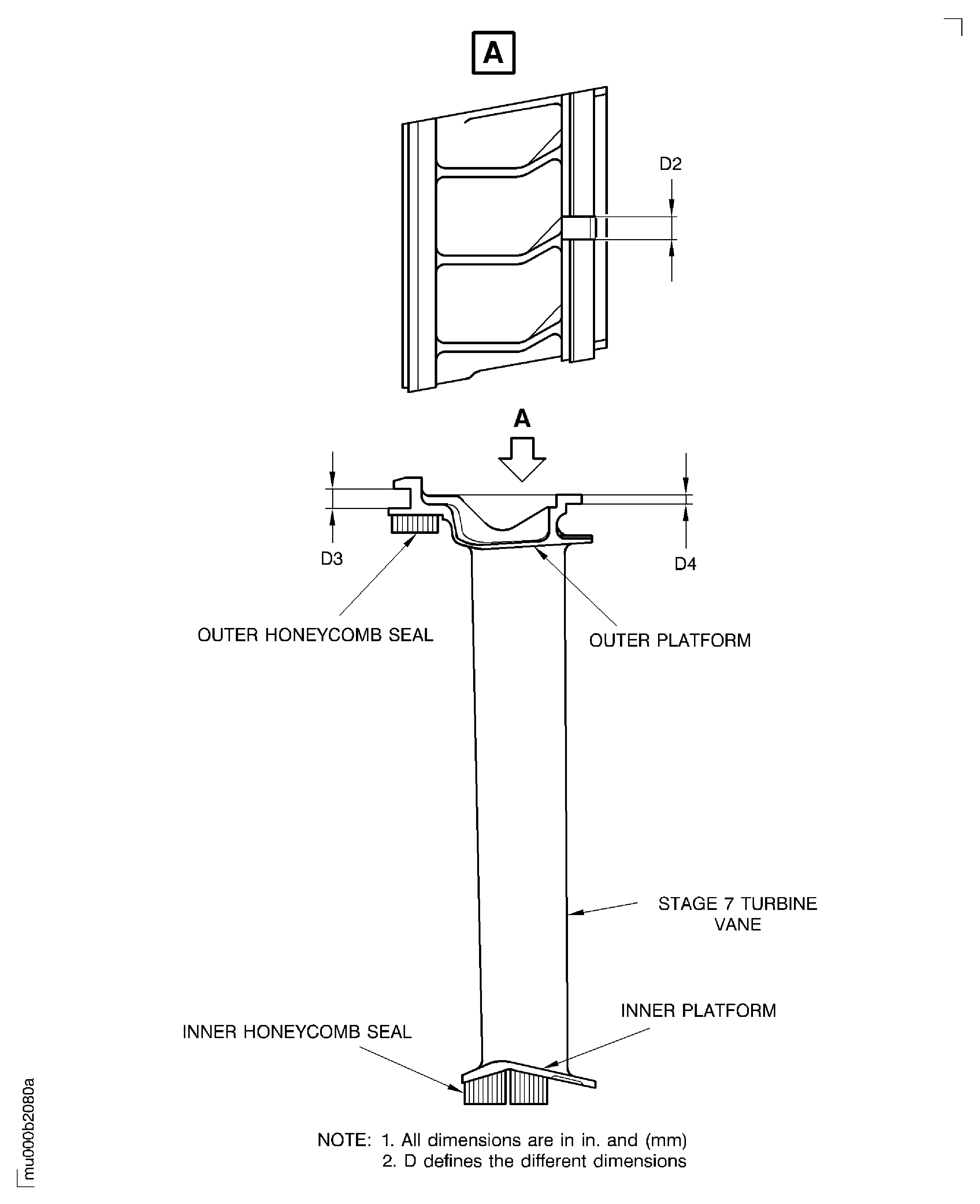 A

D2

A

D3

D4

OUTER HONEYCOMB SEAL

OUTER PLATFORM

STAGE 7 TURBINE VANE

INNER PLATFORM

INNER HONEYCOMB SEAL

NOTE: 1. All dimensions are in in. and (mm)
2. D defines the different dimensions

mu000b2080a