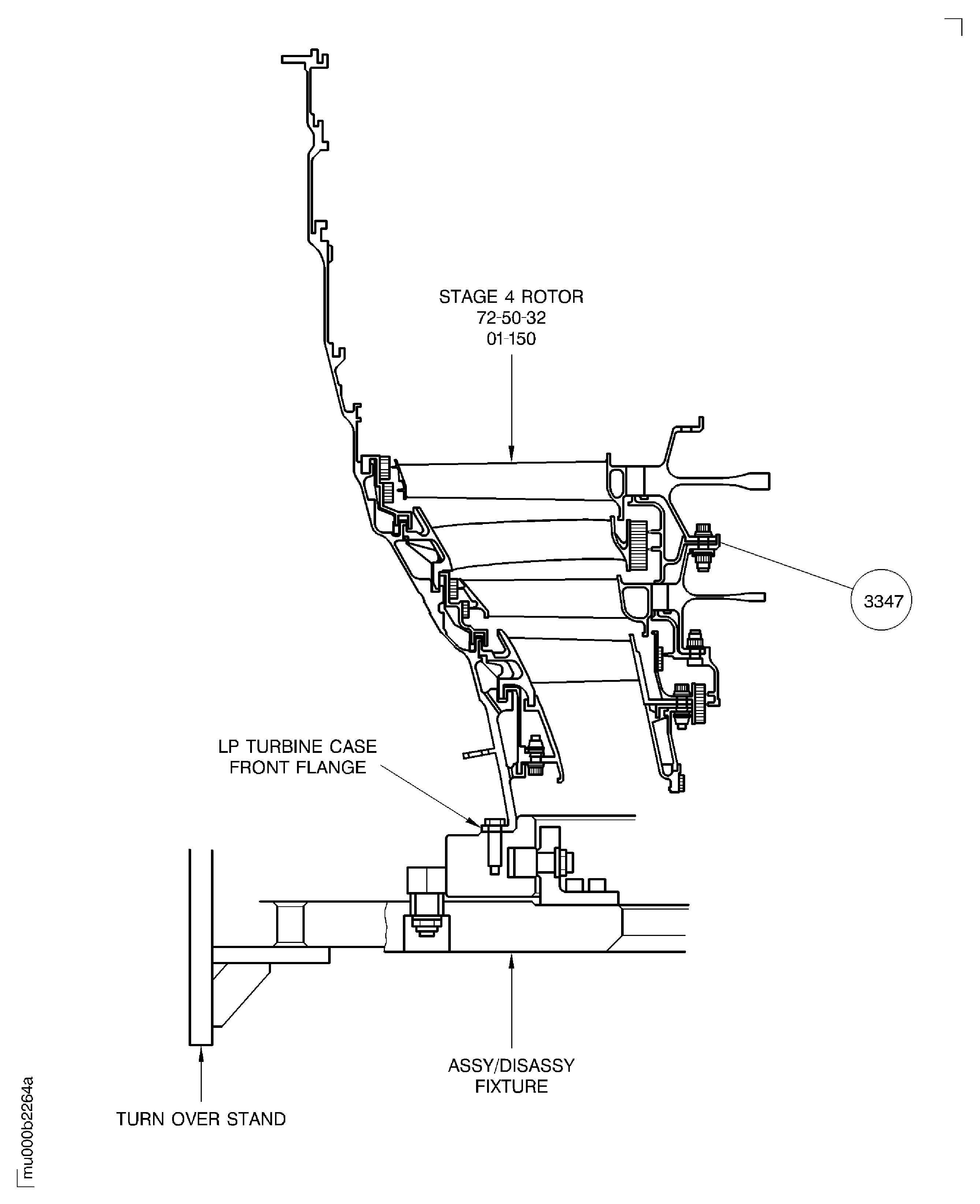 STAGE 4 ROTOR
72-50-32
01-150

3347

LP TURBINE CASE
FRONT FLANGE

ASSY/DISASSY
FIXTURE

TURN OVER STAND

mu000b2264a