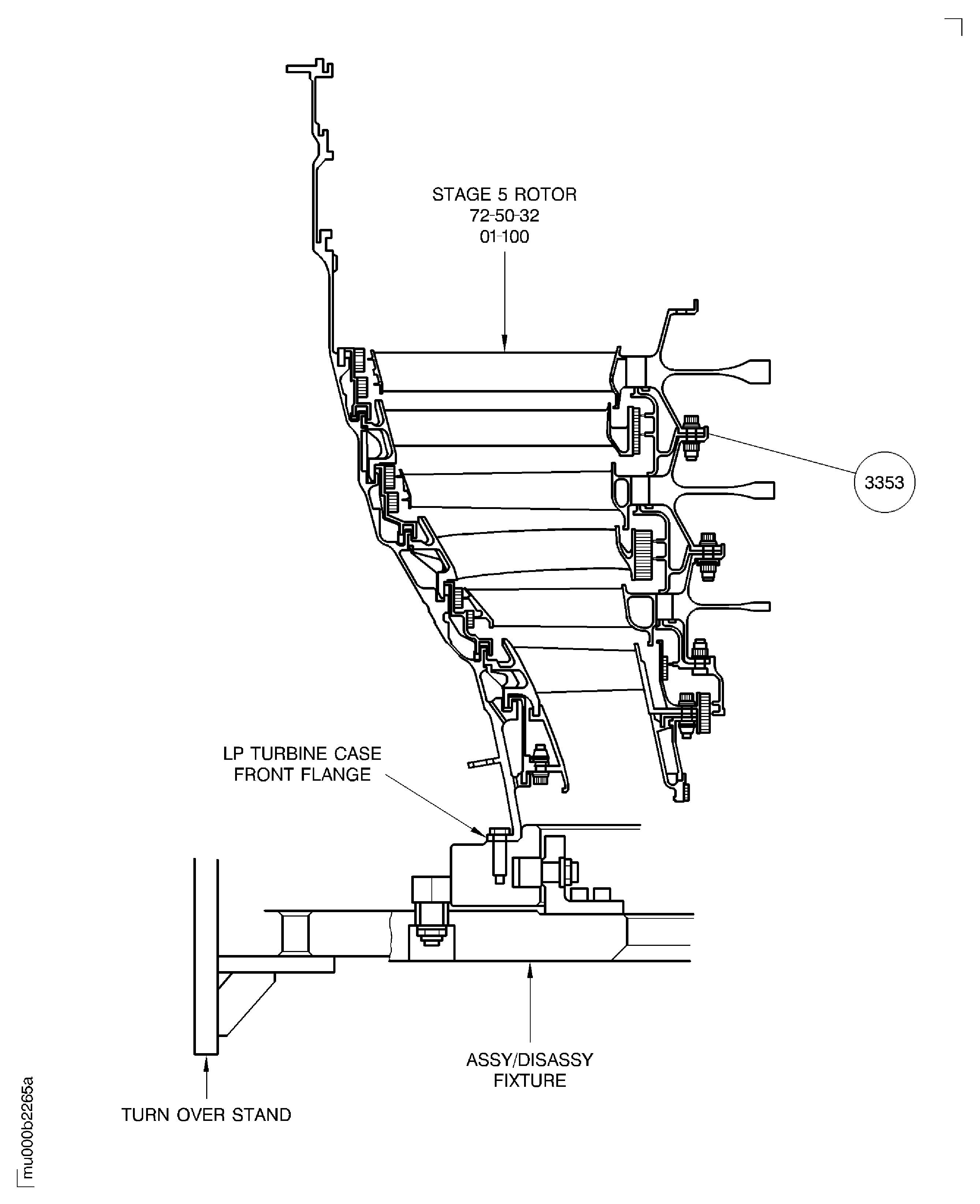 STAGE 5 ROTOR
72-50-32
01-100

3353

LP TURBINE CASE
FRONT FLANGE

ASSY/DISASSY
FIXTURE

TURN OVER STAND

mu000b2265a