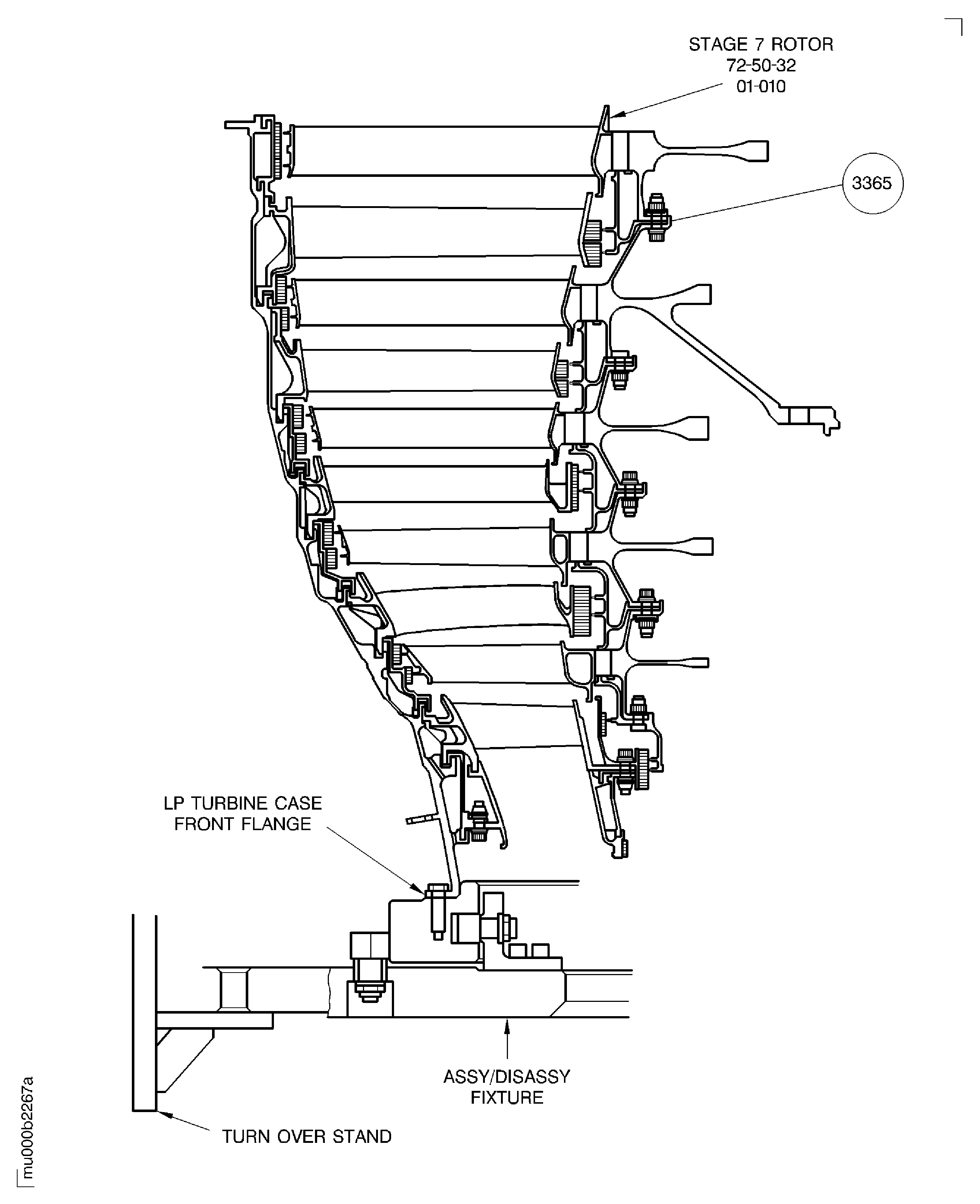 STAGE 7 ROTOR
72-50-32
01-010

3365

LP TURBINE CASE
FRONT FLANGE

ASSY/DISASSY
FIXTURE

TURN OVER STAND

mu000b2267a