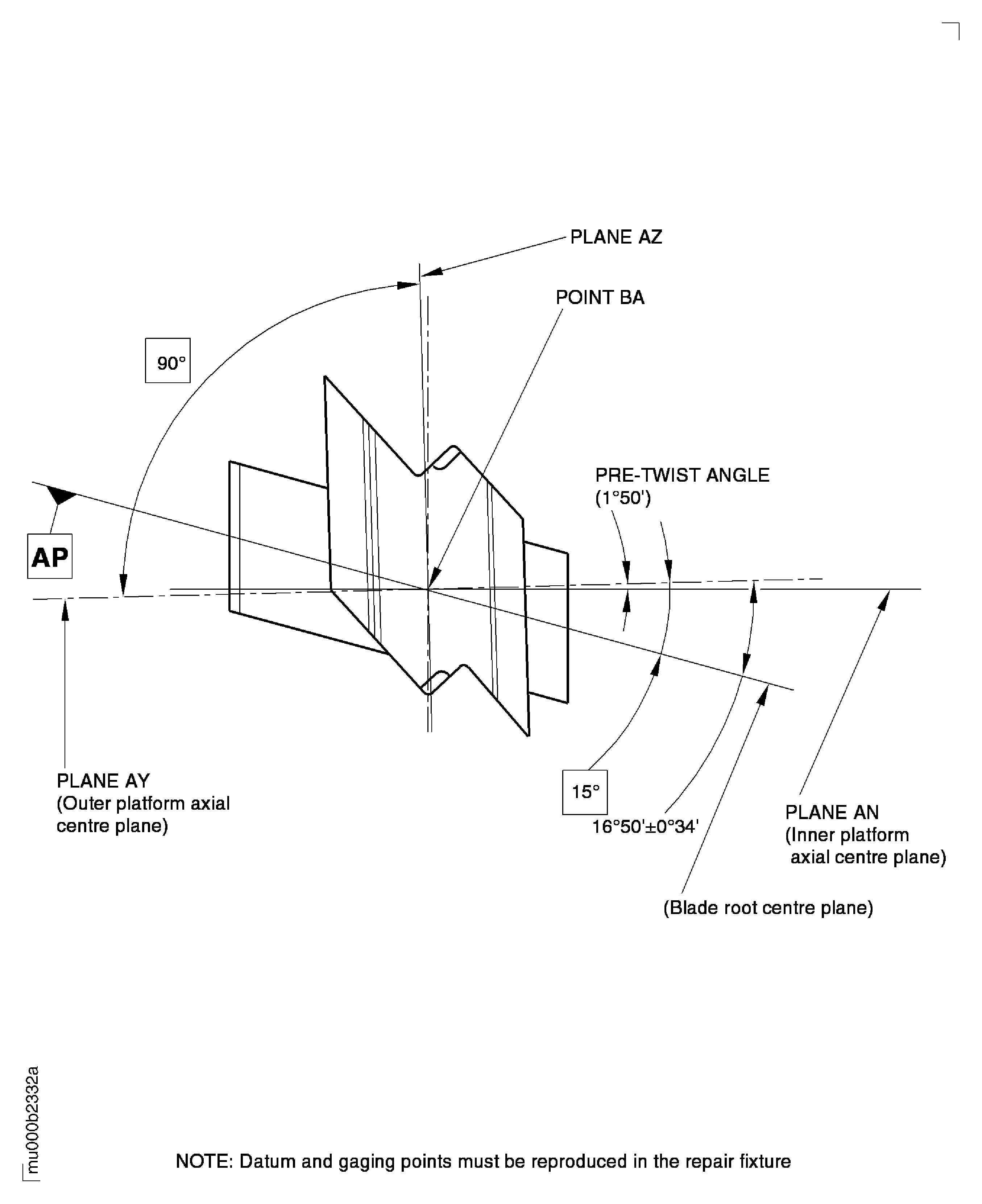 PLANE AZ

POINT BA

90°

PRE-TWIST ANGLE
(1°50')

AP

PLANE AY
(Outer platform axial centre plane)

15°

16°50'±0°34'

PLANE AN
(Inner platform axial centre plane)

(Blade root centre plane)

mu000b2332a

NOTE: Datum and gaging points must be reproduced in the repair fixture