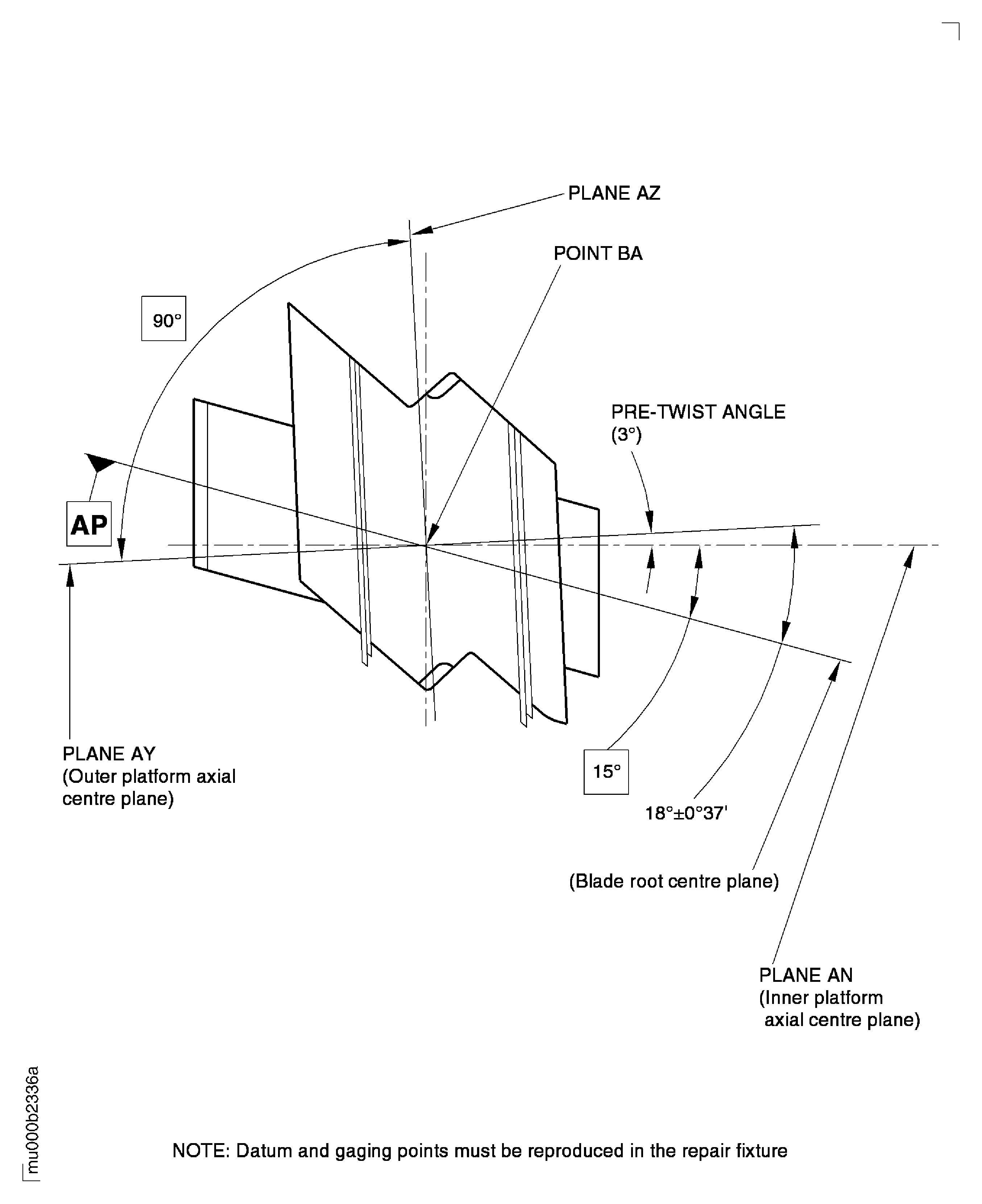 PLANE AZ

POINT BA

90°

PRE-TWIST ANGLE (3°)

AP

PLANE AY (Outer platform axial centre plane)

15°

18°±0°37'

(Blade root centre plane)

PLANE AN (Inner platform axial centre plane)

mu000b2336a

NOTE: Datum and gaging points must be reproduced in the repair fixture