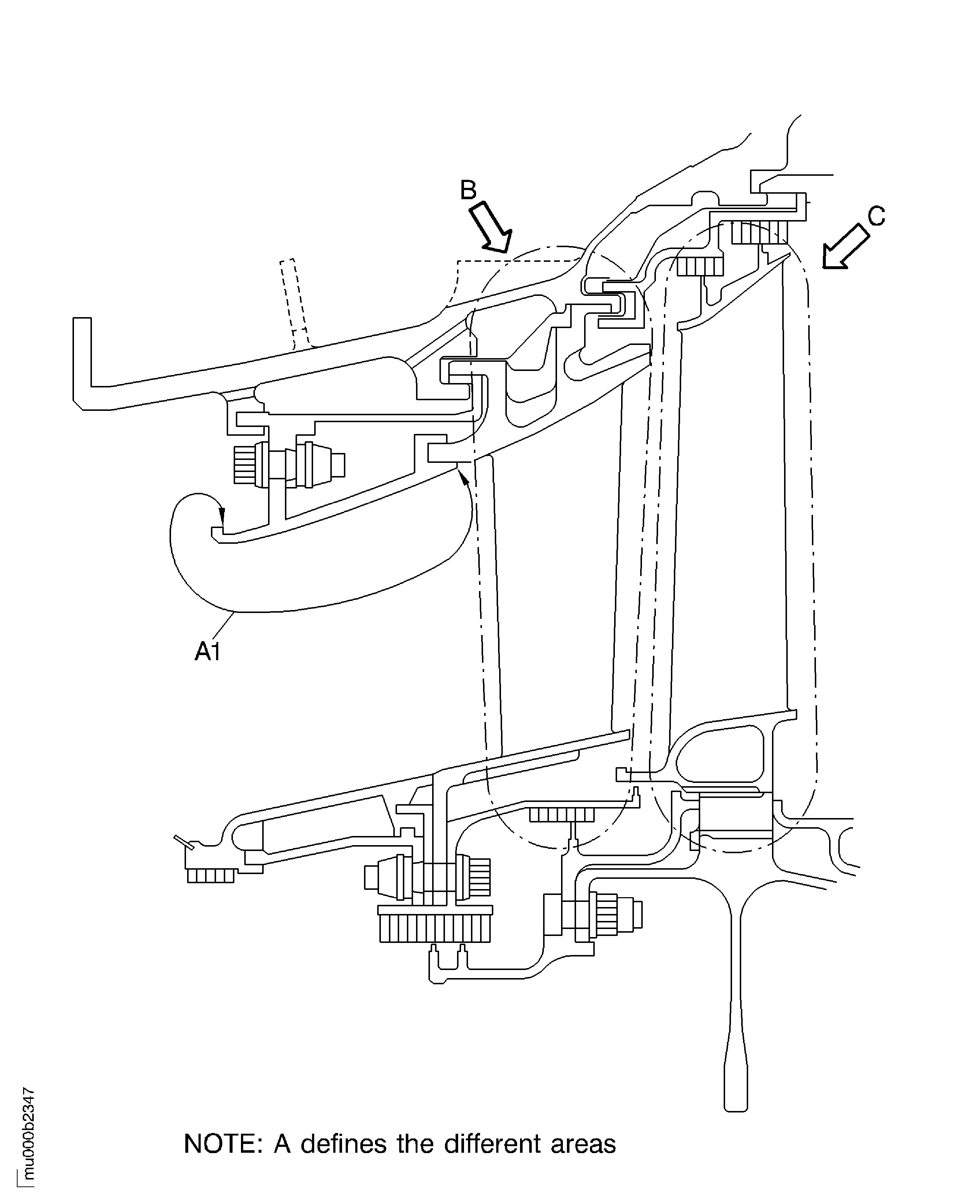 B

C

A1

NOTE: A defines the different areas

mu000b2347