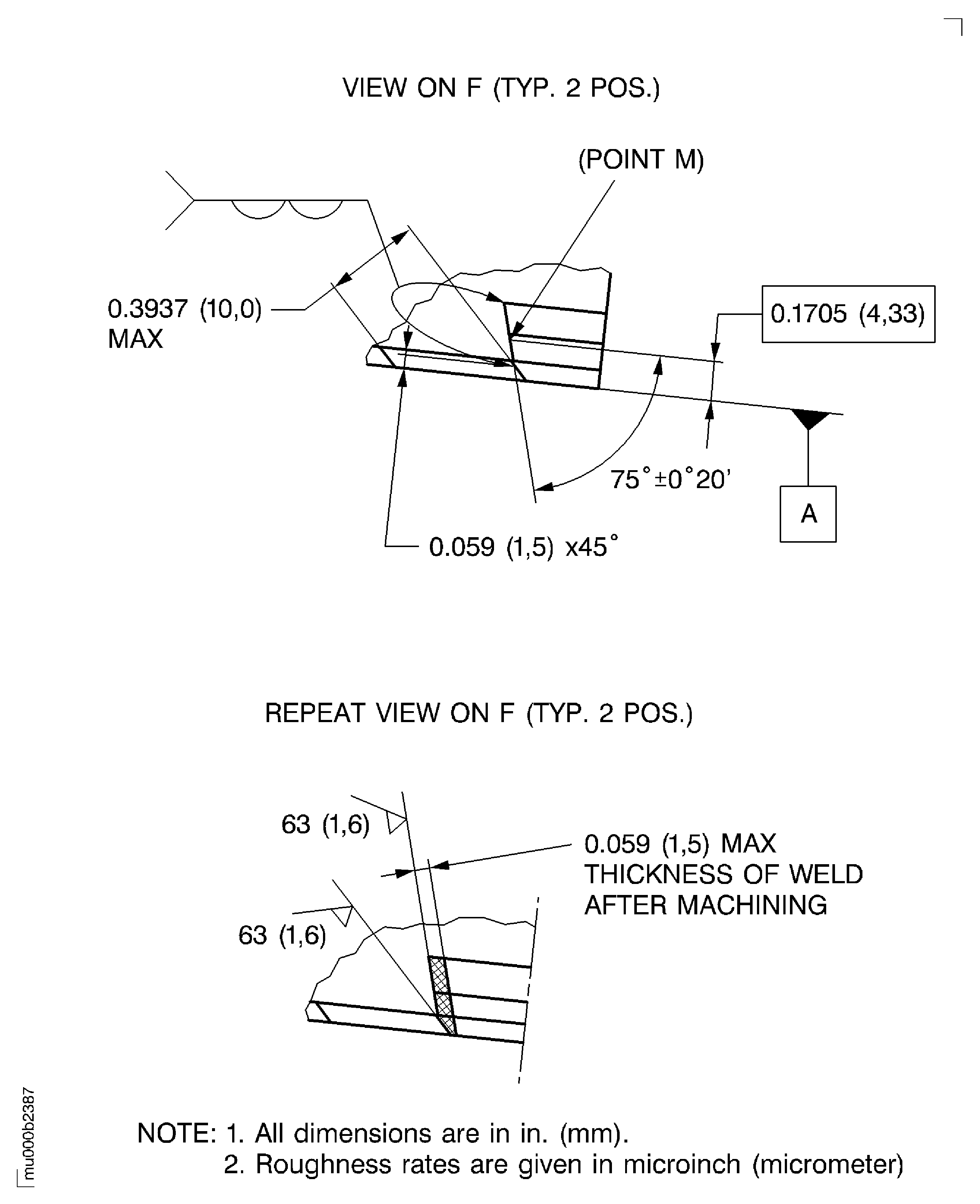 VIEW ON F (TYP. 2 POS.)

(POINT M)

0.3937 (10,0) MAX

0.1705 (4,33)

75°±0°20'

A

0.059 (1,5) x45°

REPEAT VIEW ON F (TYP. 2 POS.)

63 (1,6)

0.059 (1,5) MAX THICKNESS OF WELD AFTER MACHINING

63 (1,6)

mu000b2387

NOTE: 1. All dimensions are in in. (mm).
2. Roughness rates are given in microinch (micrometer)