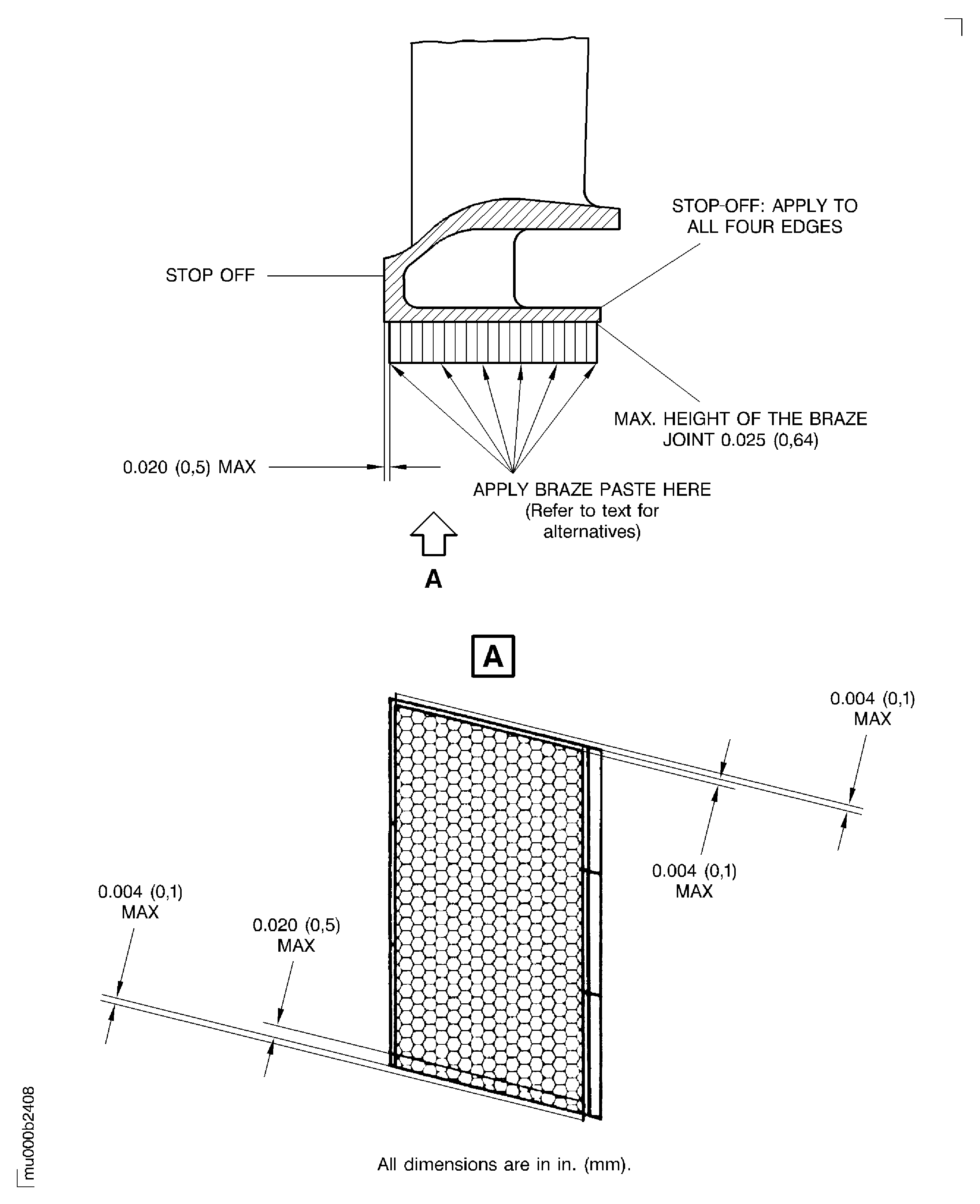 STOP-OFF: APPLY TO ALL FOUR EDGES

STOP OFF

MAX. HEIGHT OF THE BRAZE JOINT 0.025 (0,64)

0.020 (0,5) MAX

APPLY BRAZE PASTE HERE (Refer to text for alternatives)

A

A

0.004 (0,1) MAX

0.004 (0,1) MAX

0.004 (0,1) MAX

0.020 (0,5) MAX

mu000b2408

All dimensions are in in. (mm).