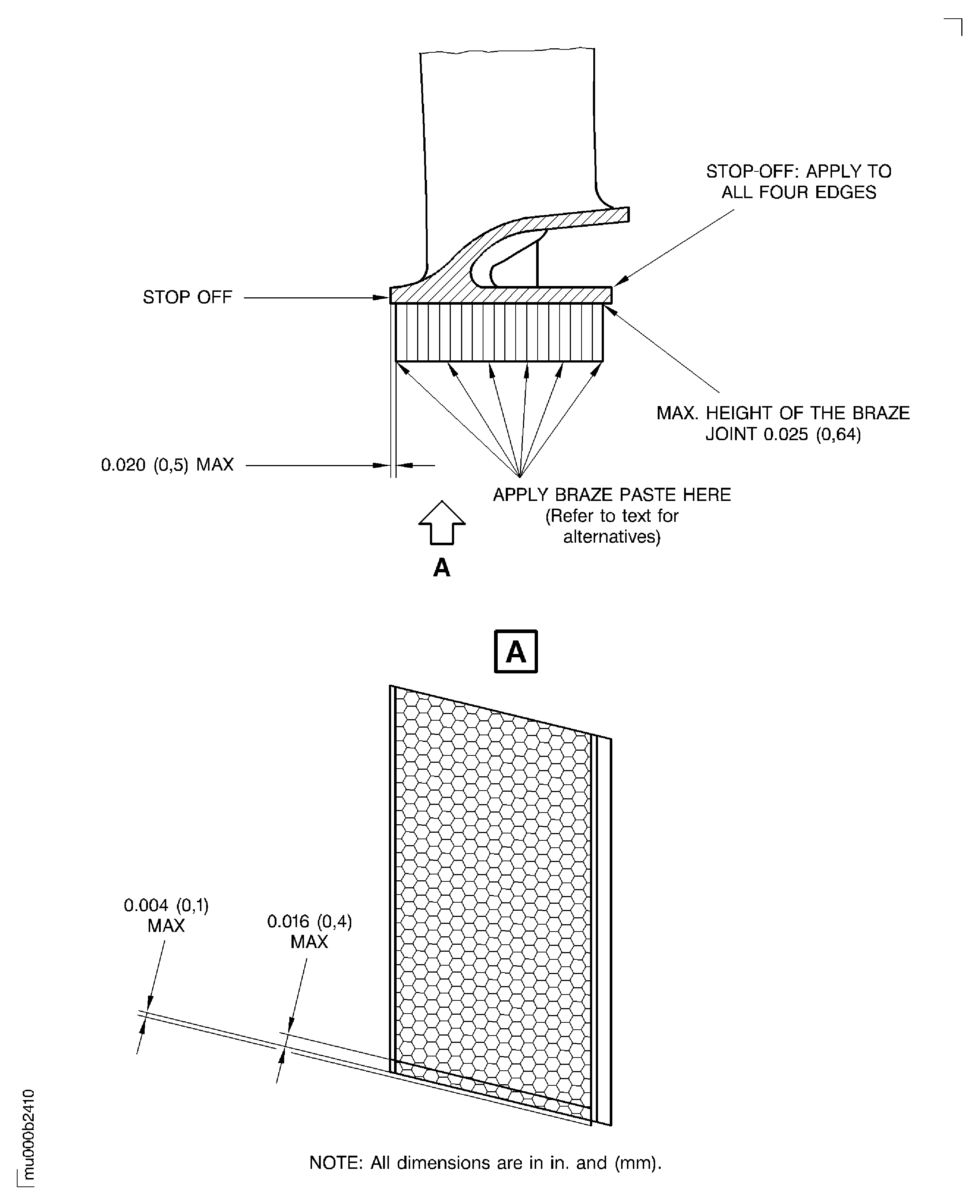 STOP-OFF: APPLY TO ALL FOUR EDGES

STOP OFF

MAX. HEIGHT OF THE BRAZE JOINT 0.025 (0,64)

0.020 (0,5) MAX

APPLY BRAZE PASTE HERE (Refer to text for alternatives)

A

A

0.004 (0,1) MAX

0.016 (0,4) MAX

NOTE: All dimensions are in in. and (mm).

mu000b2410