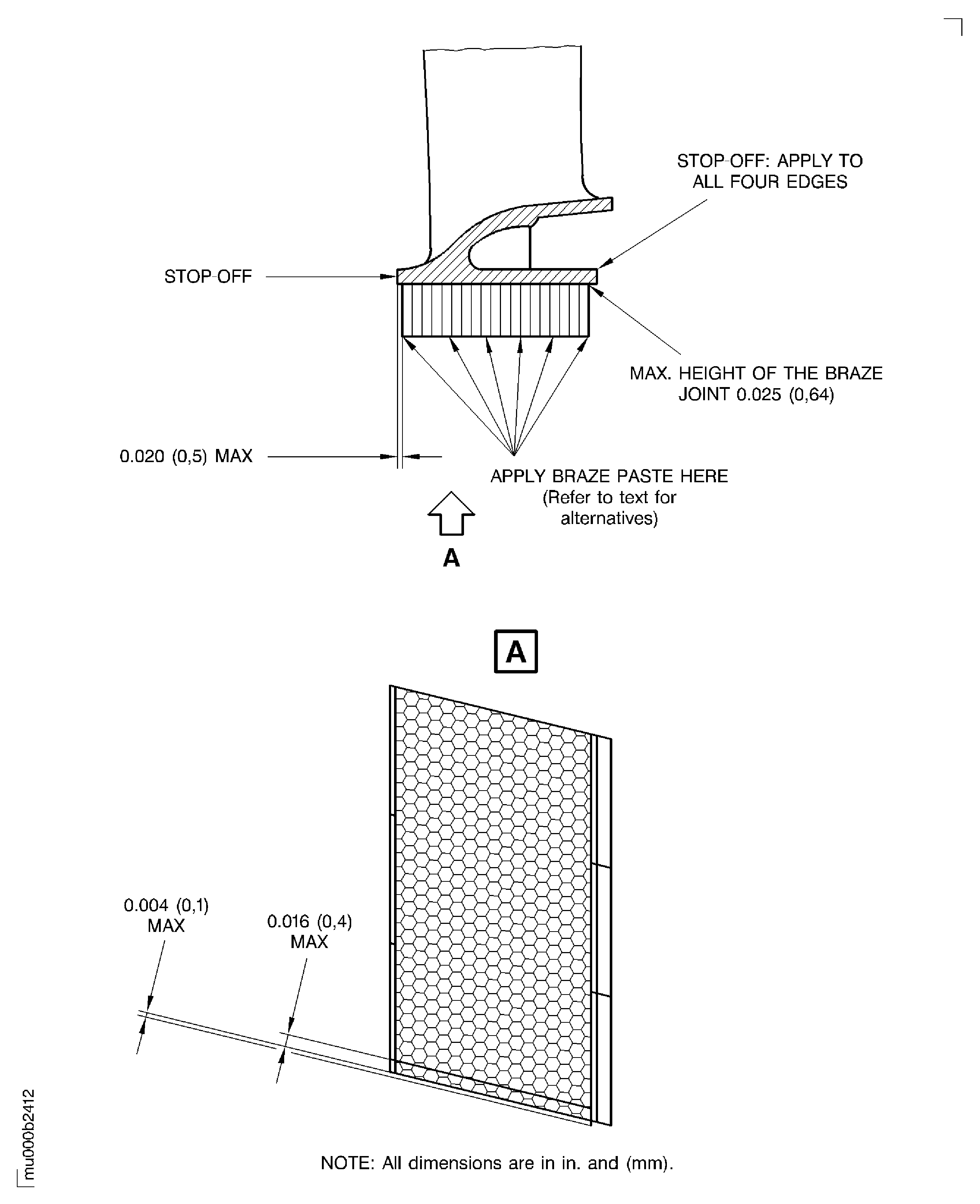 STOP-OFF: APPLY TO ALL FOUR EDGES

STOP-OFF

MAX. HEIGHT OF THE BRAZE JOINT 0.025 (0,64)

0.020 (0,5) MAX

APPLY BRAZE PASTE HERE (Refer to text for alternatives)

A

A

0.004 (0,1) MAX

0.016 (0,4) MAX

NOTE: All dimensions are in in. and (mm).

mu000b2412