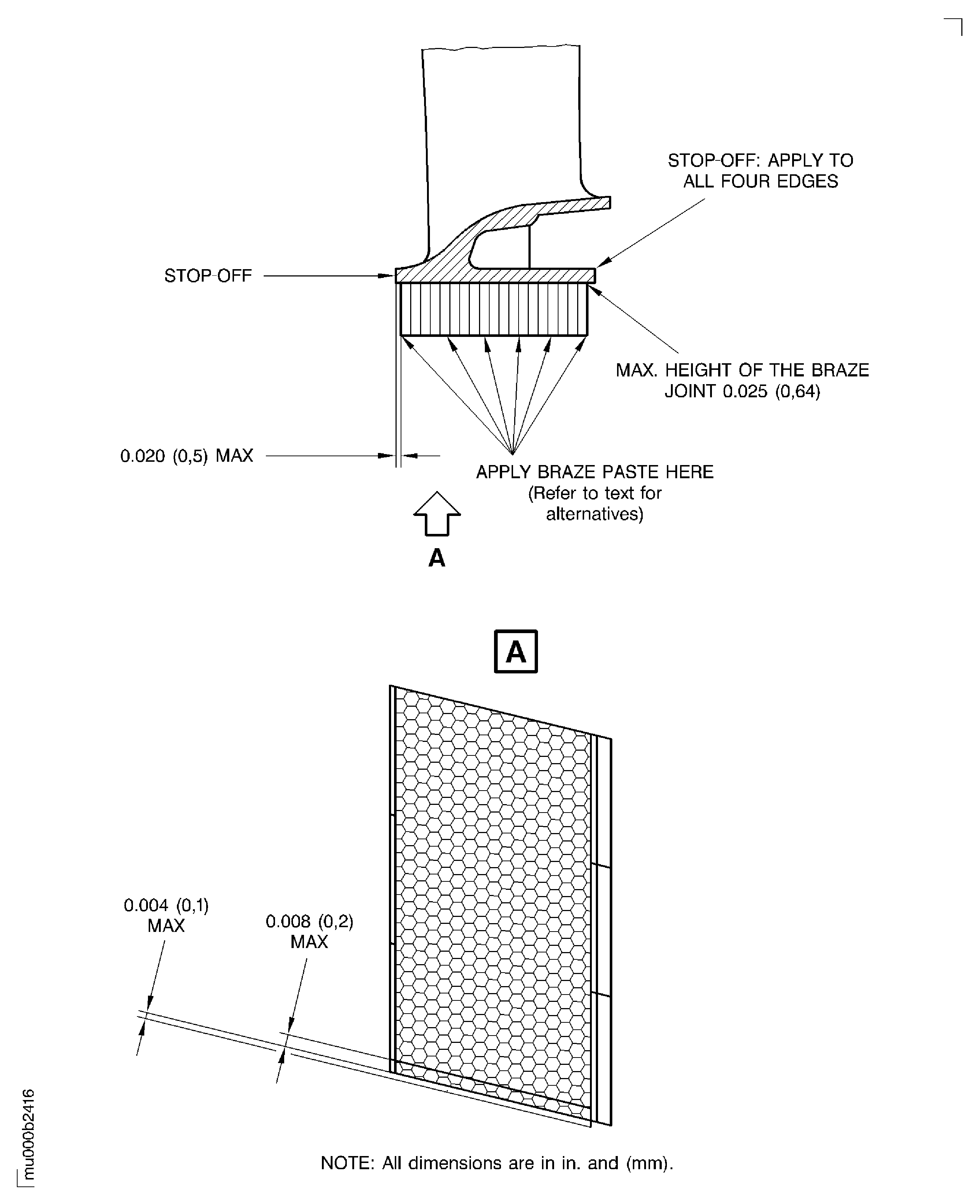 STOP-OFF: APPLY TO ALL FOUR EDGES

STOP-OFF

MAX. HEIGHT OF THE BRAZE JOINT 0.025 (0,64)

0.020 (0,5) MAX

APPLY BRAZE PASTE HERE (Refer to text for alternatives)

A

A

0.004 (0,1) MAX

0.008 (0,2) MAX

NOTE: All dimensions are in in. and (mm).

mu000b2416