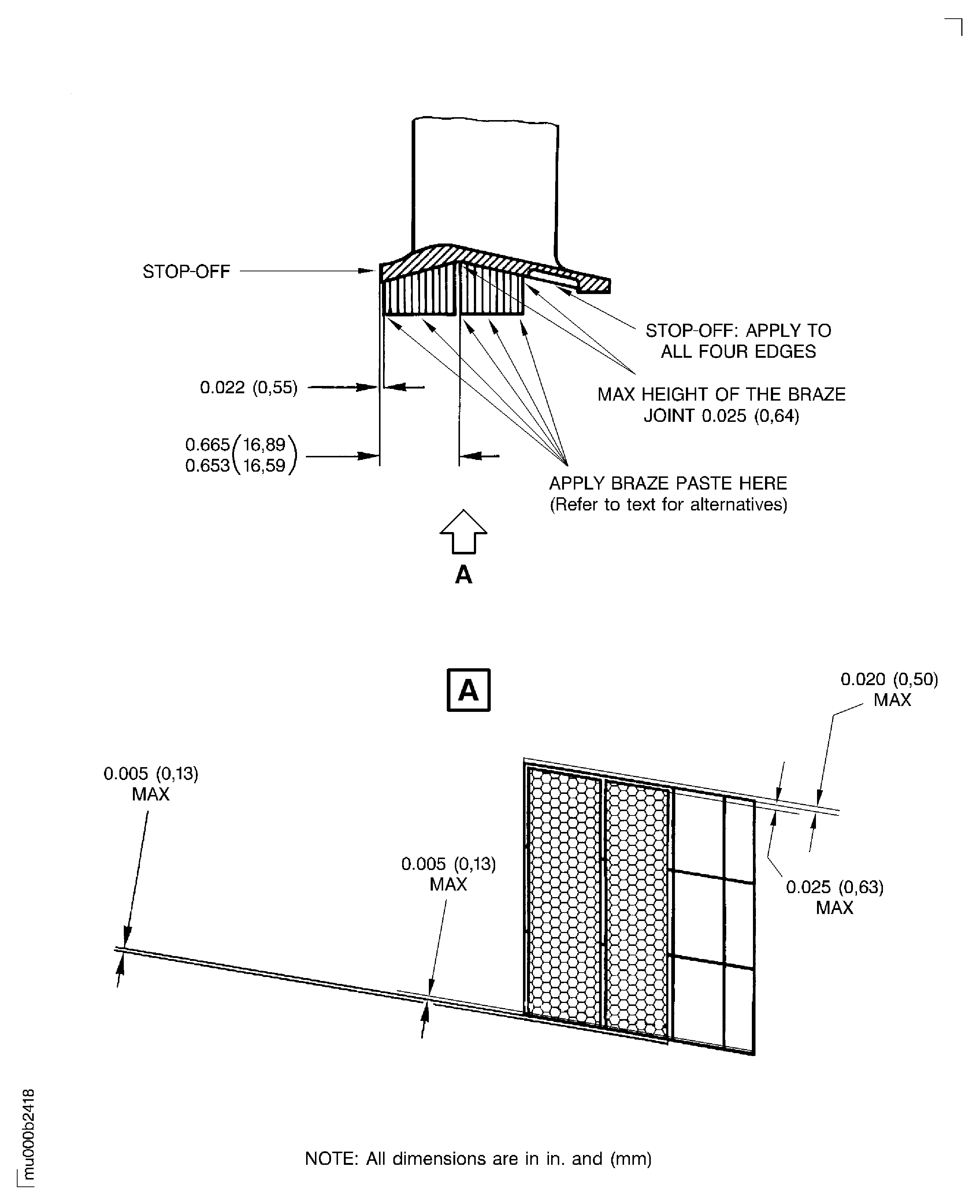 STOP-OFF

STOP-OFF: APPLY TO ALL FOUR EDGES

0.022 (0,55)

MAX HEIGHT OF THE BRAZE JOINT 0.025 (0,64)

0.665 (16,89)
0.653 (16,59)

APPLY BRAZE PASTE HERE
(Refer to text for alternatives)

A

A

0.020 (0,50)
MAX

0.005 (0,13)
MAX

0.005 (0,13)
MAX

0.025 (0,63)
MAX

mu000b2418

NOTE: All dimensions are in in. and (mm)