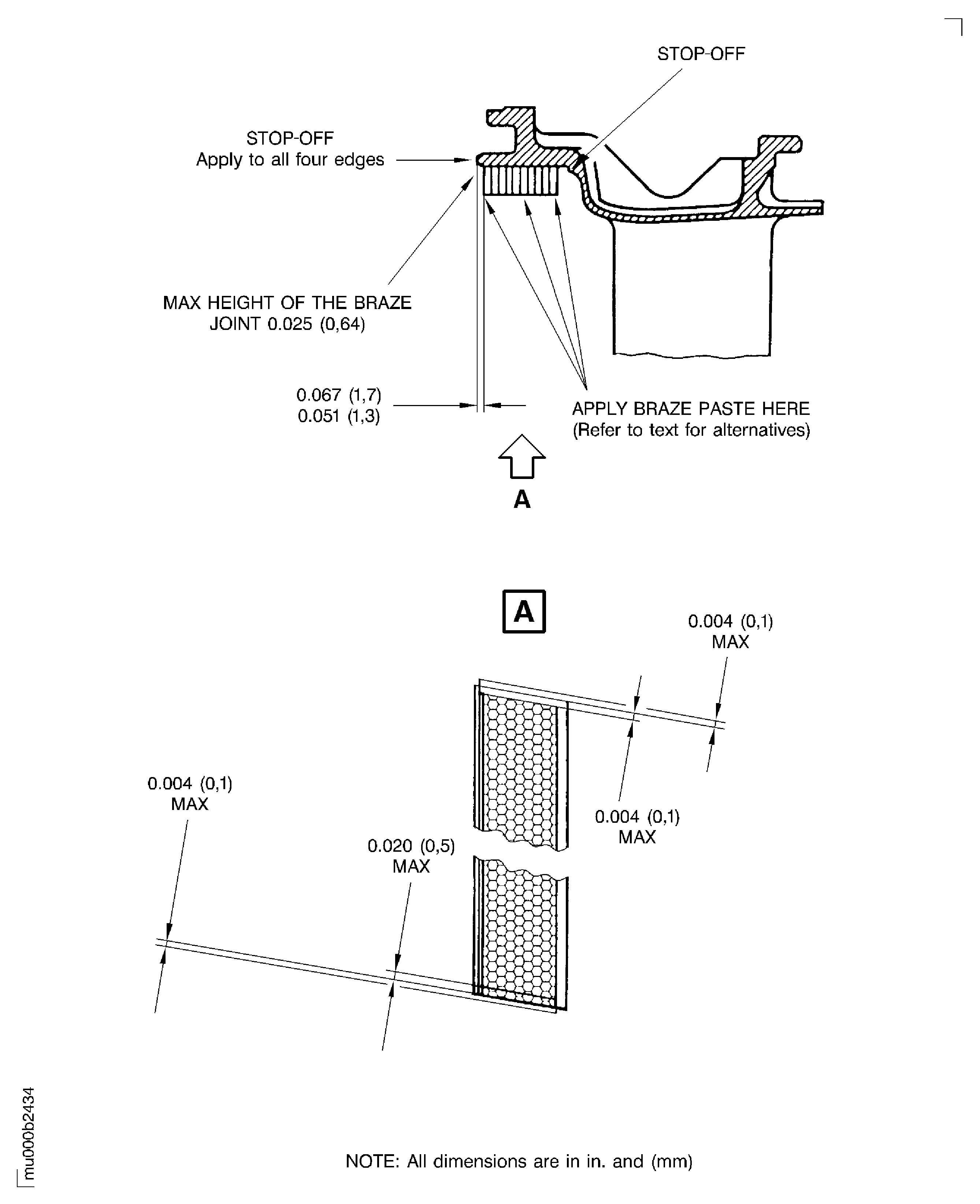 STOP-OFF

STOP-OFF
Apply to all four edges

MAX HEIGHT OF THE BRAZE JOINT 0.025 (0,64)

0.067 (1,7)
0.051 (1,3)

APPLY BRAZE PASTE HERE
(Refer to text for alternatives)

A

A

0.004 (0,1)
MAX

0.004 (0,1)
MAX

0.004 (0,1)
MAX

0.020 (0,5)
MAX

mu000b2434

NOTE: All dimensions are in in. and (mm)