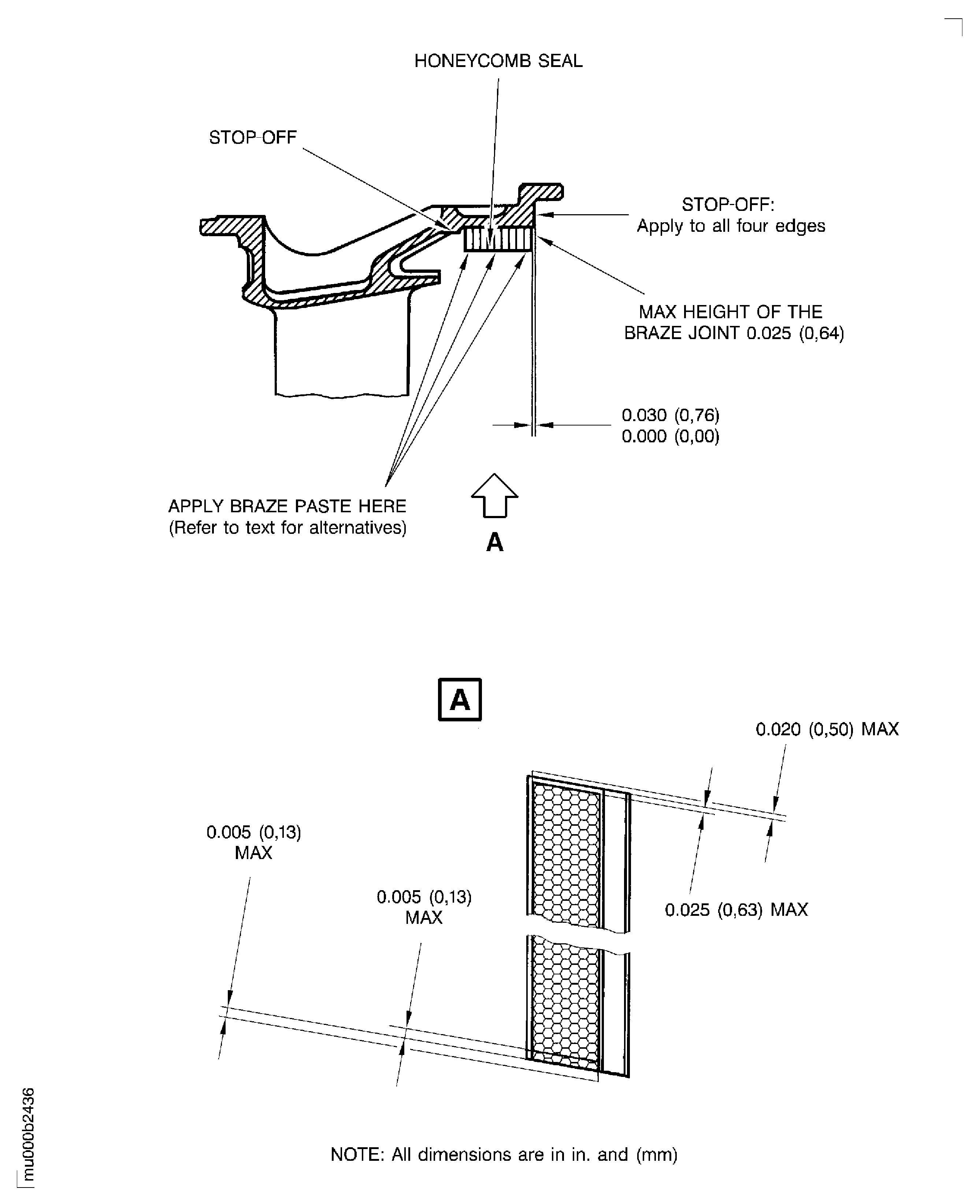 HONEYCOMB SEAL

STOP-OFF

STOP-OFF:
Apply to all four edges

MAX HEIGHT OF THE
BRAZE JOINT 0.025 (0,64)

0.030 (0,76)
0.000 (0,00)

APPLY BRAZE PASTE HERE
(Refer to text for alternatives)

A

A

0.020 (0,50) MAX

0.005 (0,13)
MAX

0.005 (0,13)
MAX

0.025 (0,63) MAX

NOTE: All dimensions are in in. and (mm)

mu000b2436