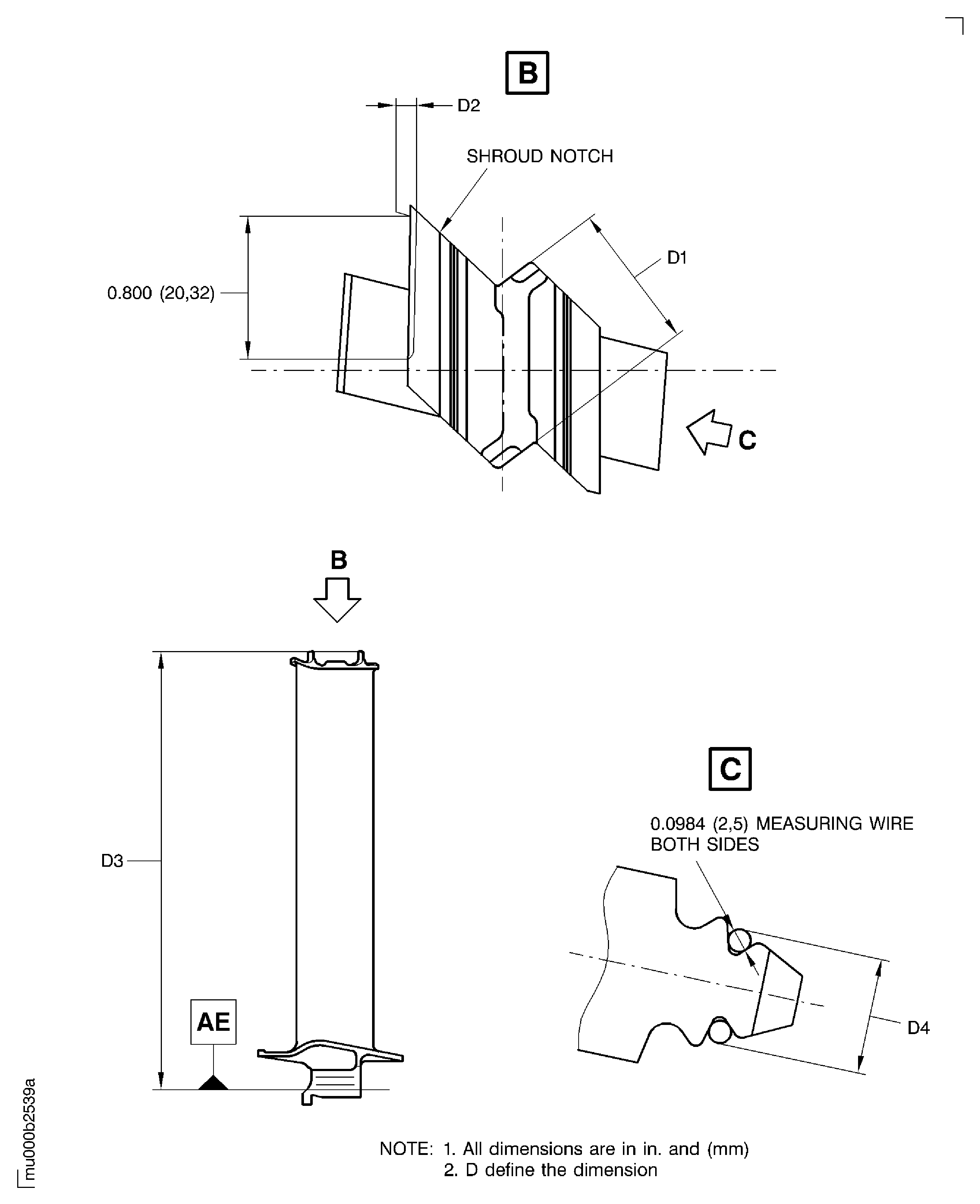 B

D2

SHROUD NOTCH

D1

0.800 (20,32)

C

B

D3

AE

C

0.0984 (2,5) MEASURING WIRE BOTH SIDES

D4

NOTE: 1. All dimensions are in in. and (mm)
2. D define the dimension

mu000b2539a