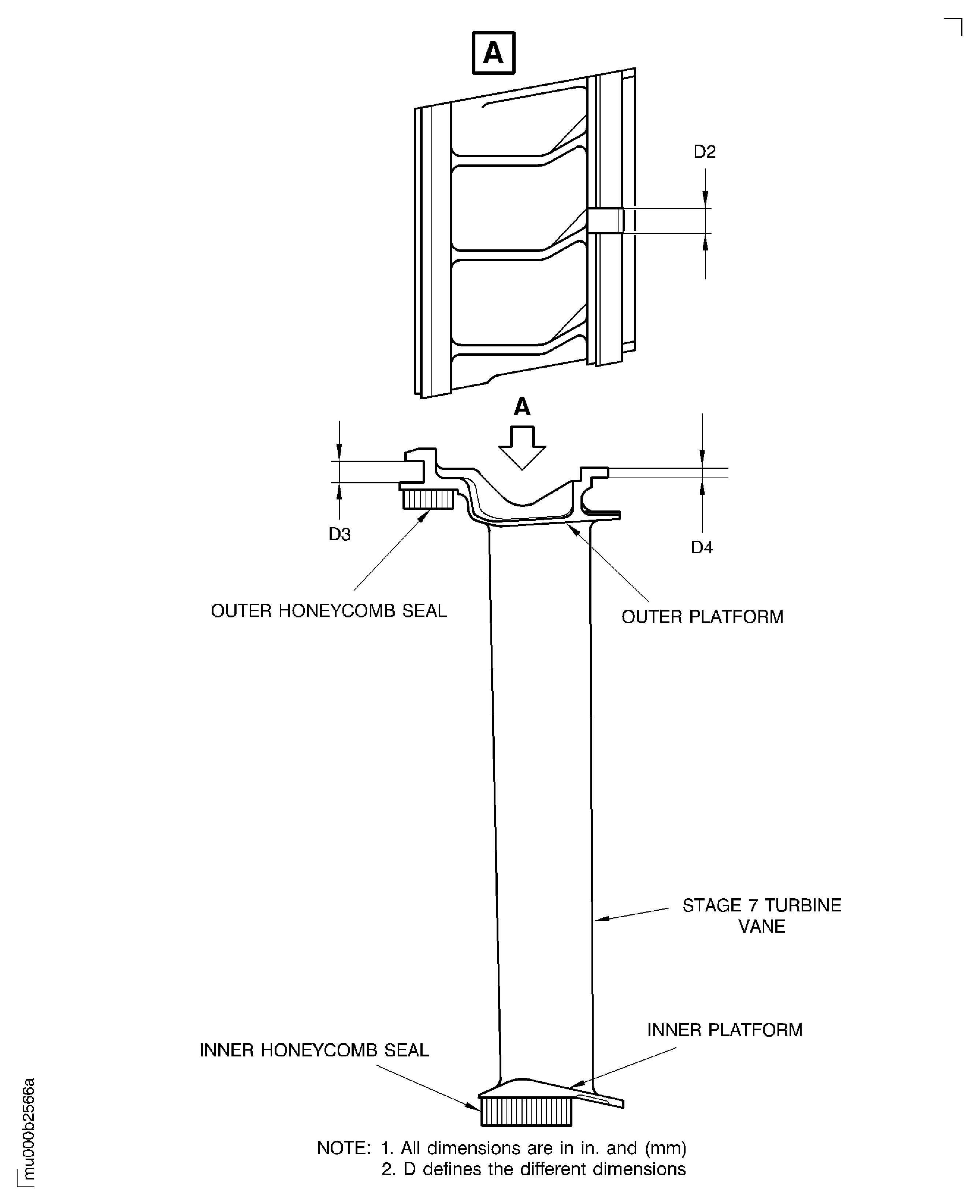 A

D2

A

D3

D4

OUTER HONEYCOMB SEAL

OUTER PLATFORM

STAGE 7 TURBINE VANE

INNER PLATFORM

INNER HONEYCOMB SEAL

NOTE: 1. All dimensions are in in. and (mm)
2. D defines the different dimensions

mu000b2566a