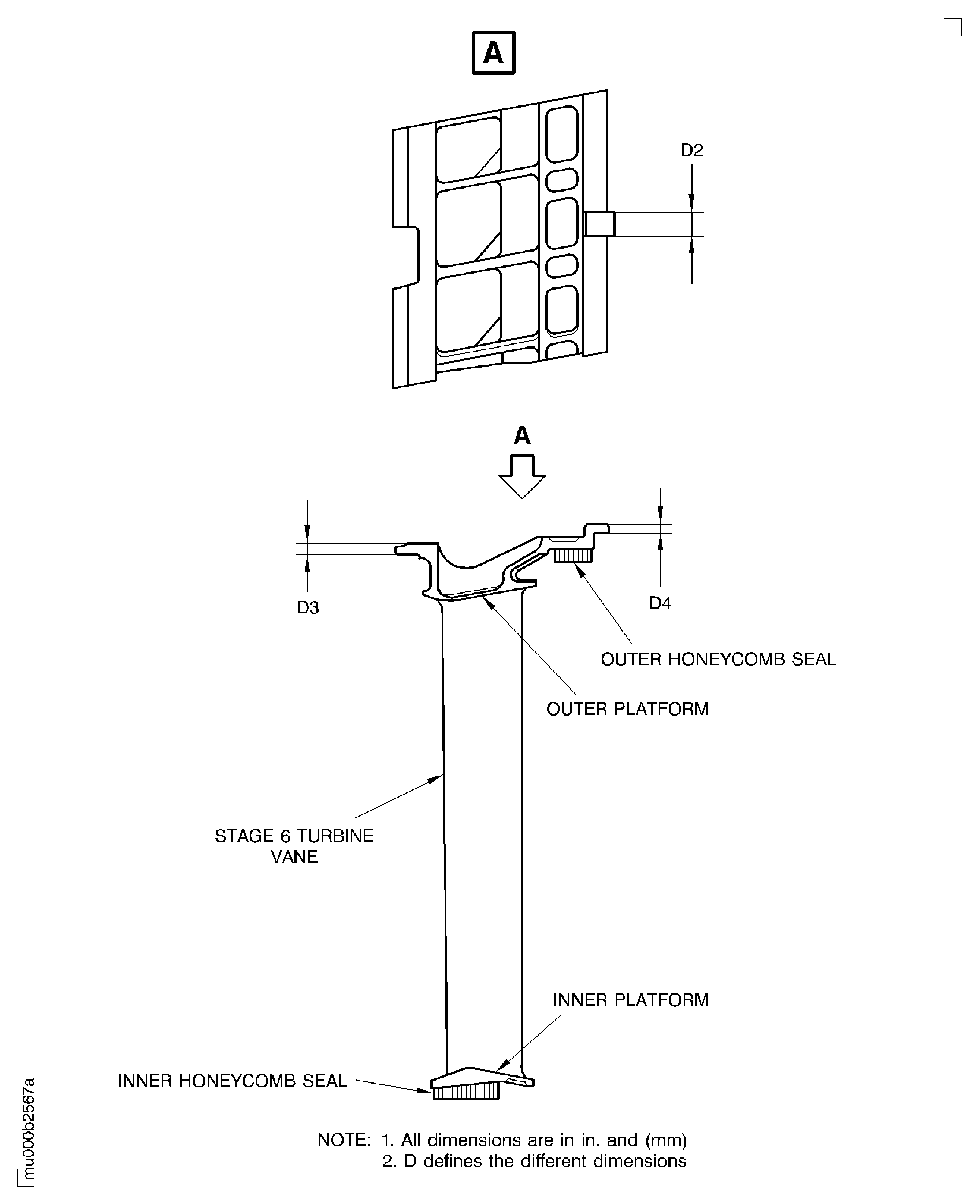 A

D2

A

D3

D4

OUTER HONEYCOMB SEAL

OUTER PLATFORM

STAGE 6 TURBINE VANE

INNER PLATFORM

INNER HONEYCOMB SEAL

NOTE: 1. All dimensions are in in. and (mm)
2. D defines the different dimensions

mu000b2567a