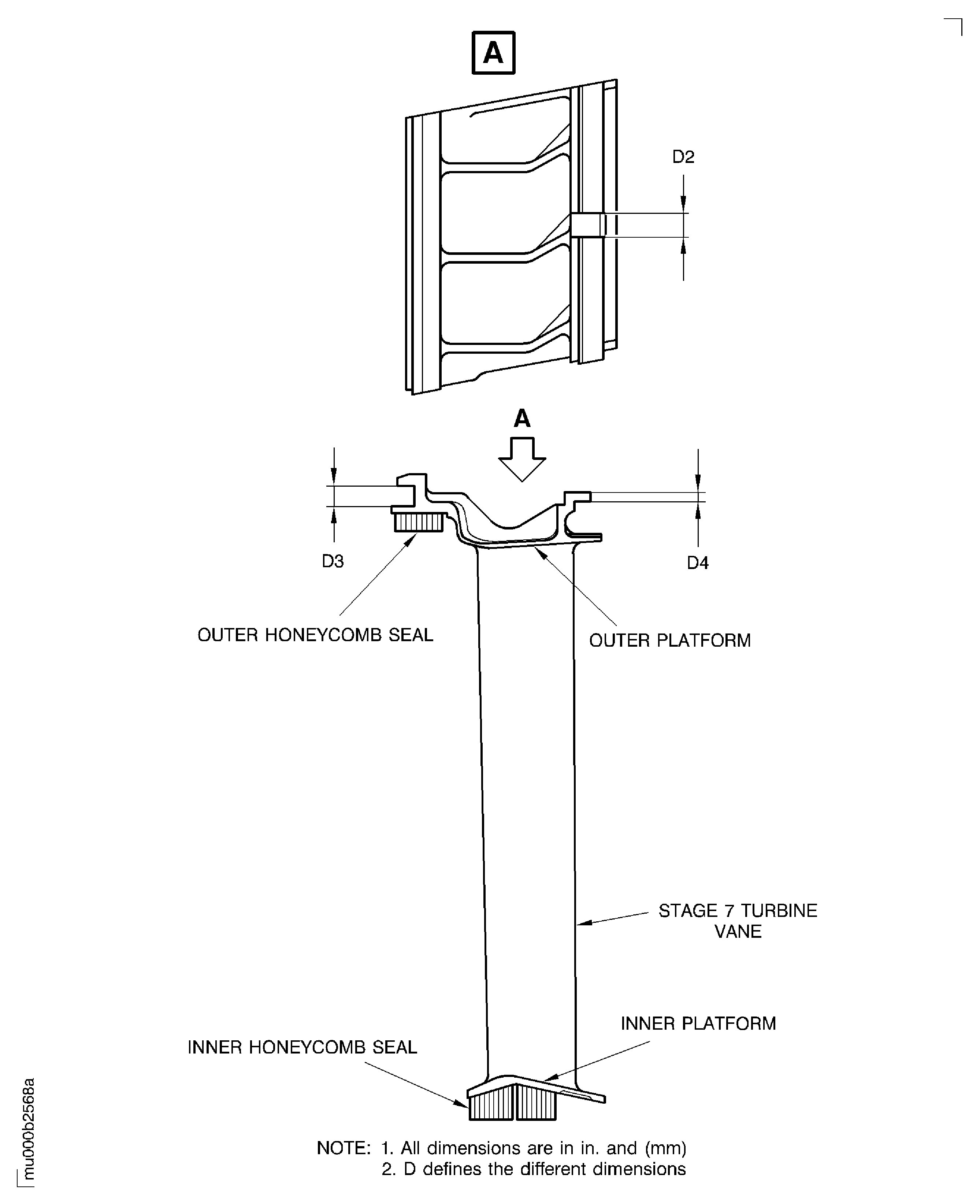 A

D2

A

D3

D4

OUTER HONEYCOMB SEAL

OUTER PLATFORM

STAGE 7 TURBINE VANE

INNER PLATFORM

INNER HONEYCOMB SEAL

NOTE: 1. All dimensions are in in. and (mm)
2. D defines the different dimensions

mu000b2568a