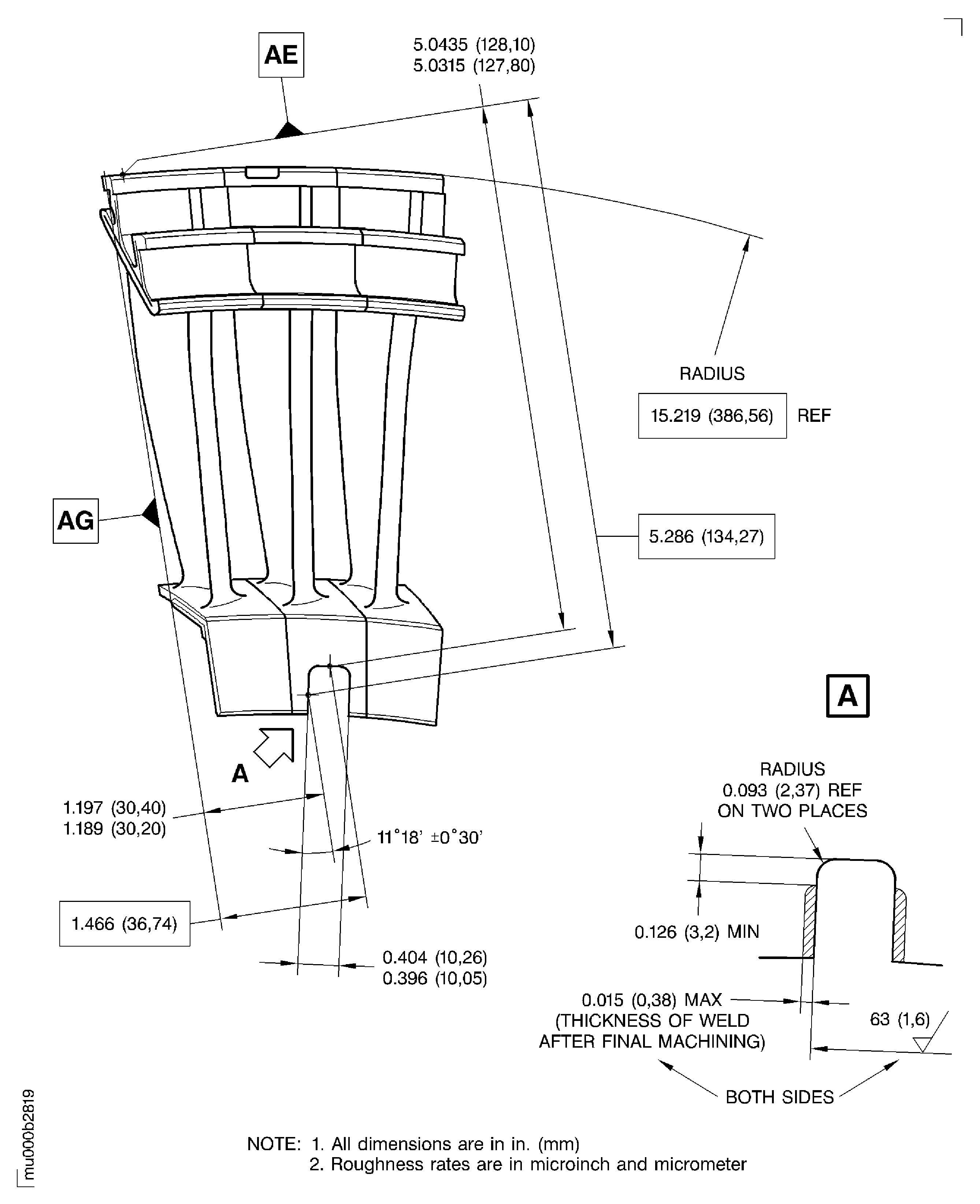 AE

5.0435 (128,10)
5.0315 (127,80)

RADIUS

15.219 (386,56) REF

AG

5.286 (134,27)

A

A

1.197 (30,40)
1.189 (30,20)

11°18' ±0°30'

1.466 (36,74)

0.404 (10,26)
0.396 (10,05)

RADIUS
0.093 (2,37) REF
ON TWO PLACES

0.126 (3,2) MIN

0.015 (0,38) MAX
(THICKNESS OF WELD
AFTER FINAL MACHINING)

63 (1,6)

BOTH SIDES

NOTE: 1. All dimensions are in in. (mm)
2. Roughness rates are in microinch and micrometer

mu000b2819