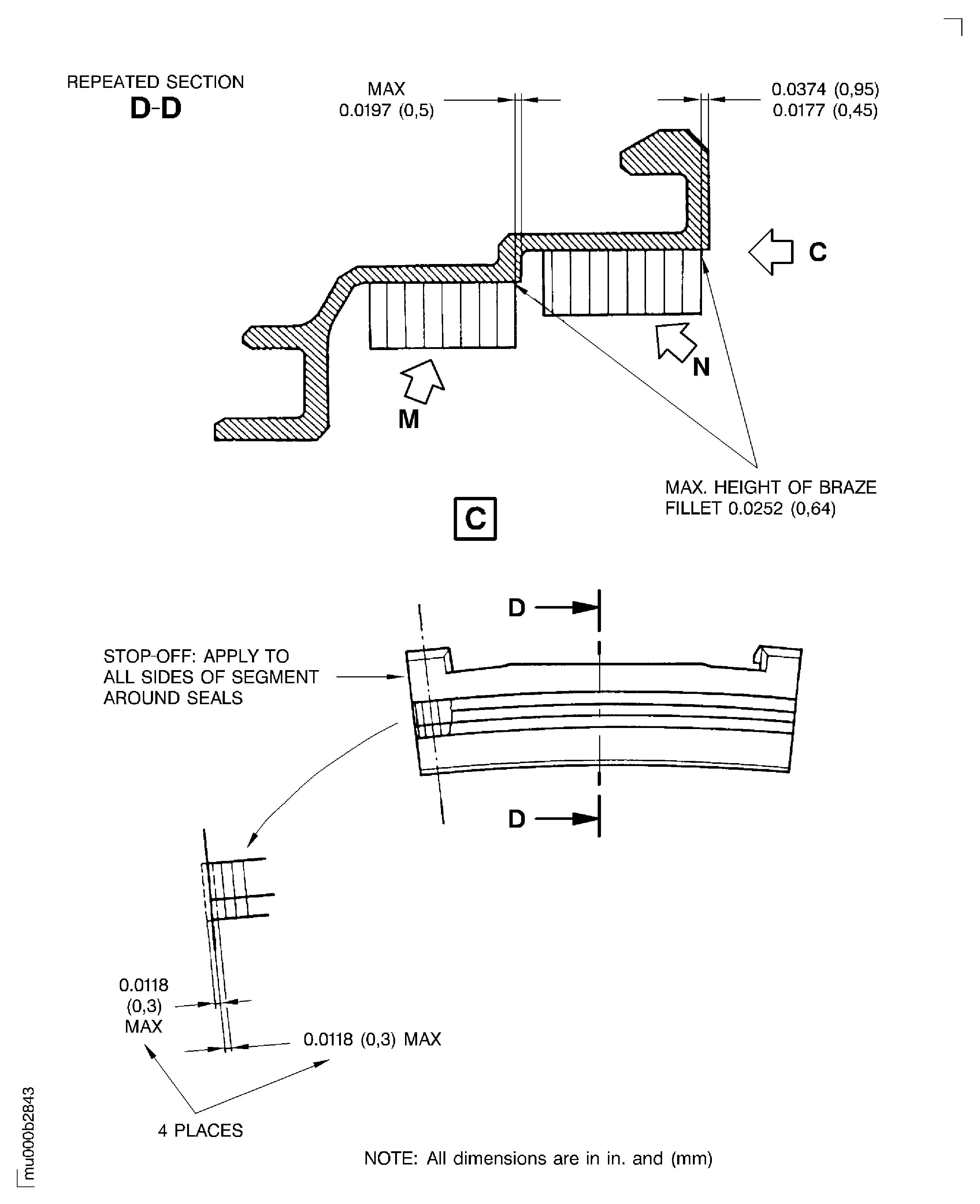 REPEATED SECTION
D-D

MAX
0.0197 (0,5)

0.0374 (0,95)
0.0177 (0,45)

C

N

M

MAX. HEIGHT OF BRAZE FILLET 0.0252 (0,64)

C

D

STOP-OFF: APPLY TO ALL SIDES OF SEGMENT AROUND SEALS

D

0.0118 (0,3) MAX

0.0118 (0,3) MAX

4 PLACES

NOTE: All dimensions are in in. and (mm)

mu000b2843