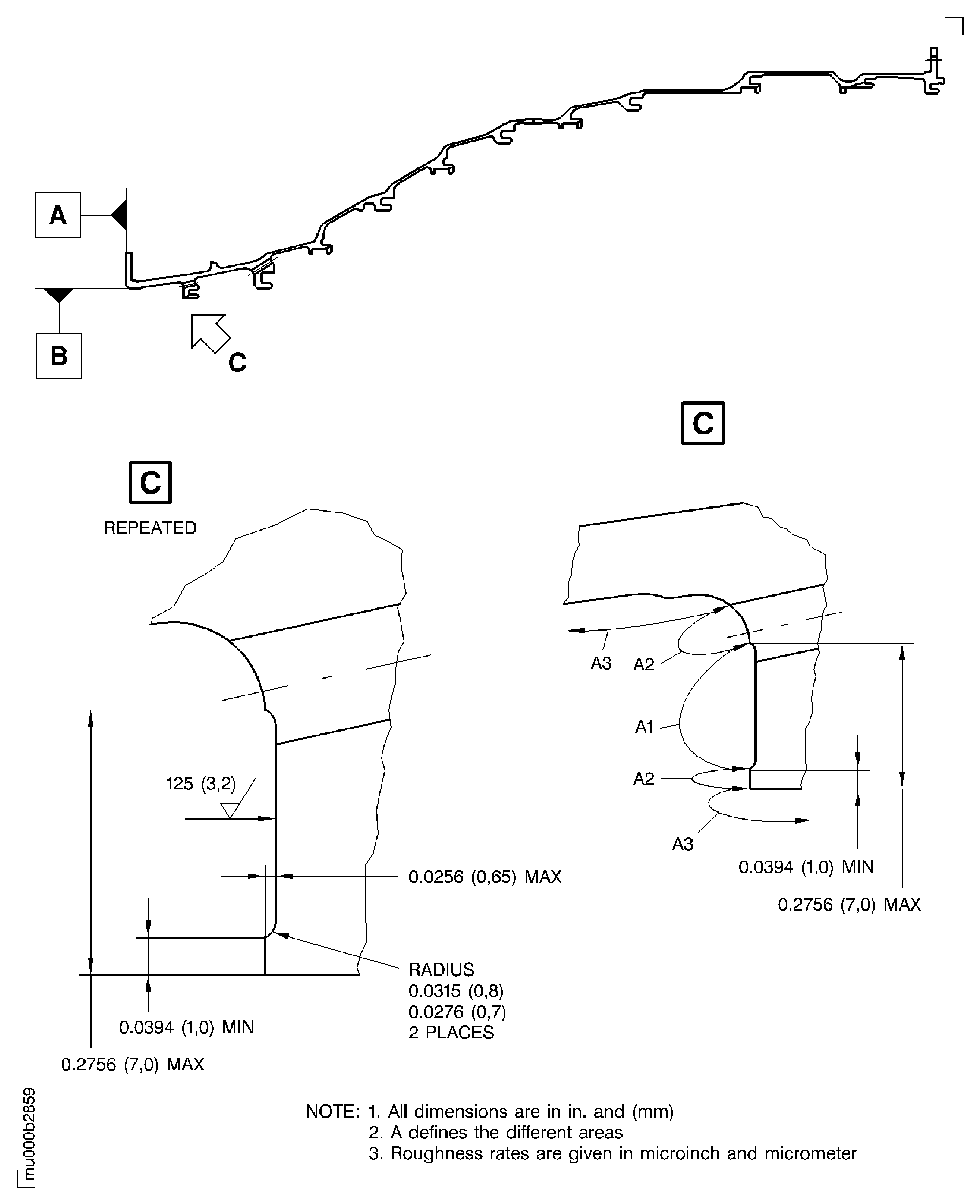 A

B

C

C

C

REPEATED

125 (3,2)

0.0256 (0,65) MAX

RADIUS
0.0315 (0,8)
0.0276 (0,7)
2 PLACES

0.0394 (1,0) MIN

0.2756 (7,0) MAX

A3 A2

A1

A2

A3

0.0394 (1,0) MIN

0.2756 (7,0) MAX

mu000b2859

NOTE: 1. All dimensions are in in. and (mm)
2. A defines the different areas
3. Roughness rates are given in microinch and micrometer