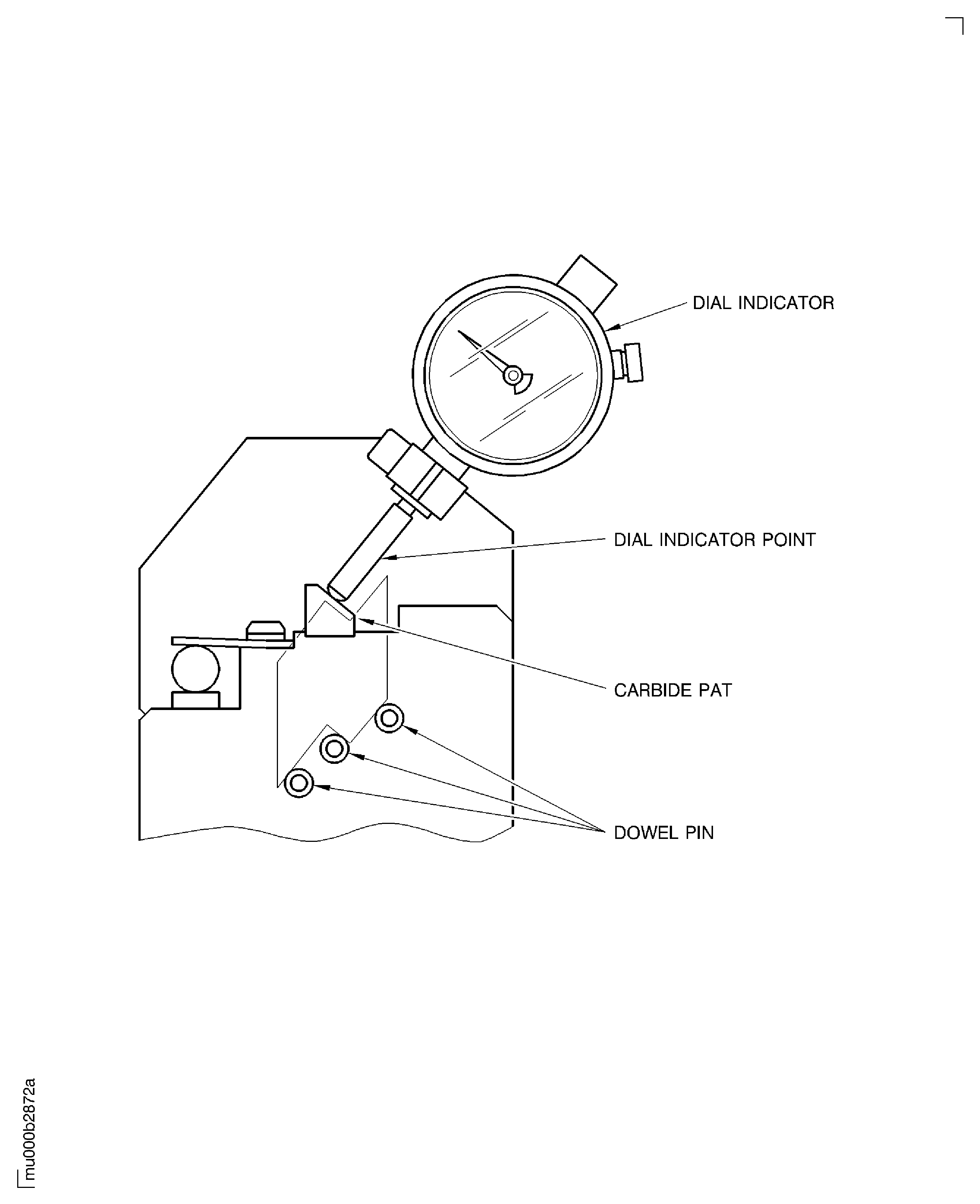 DIAL INDICATOR

DIAL INDICATOR POINT

CARBIDE PAT

DOWEL PIN

mu000b2872a