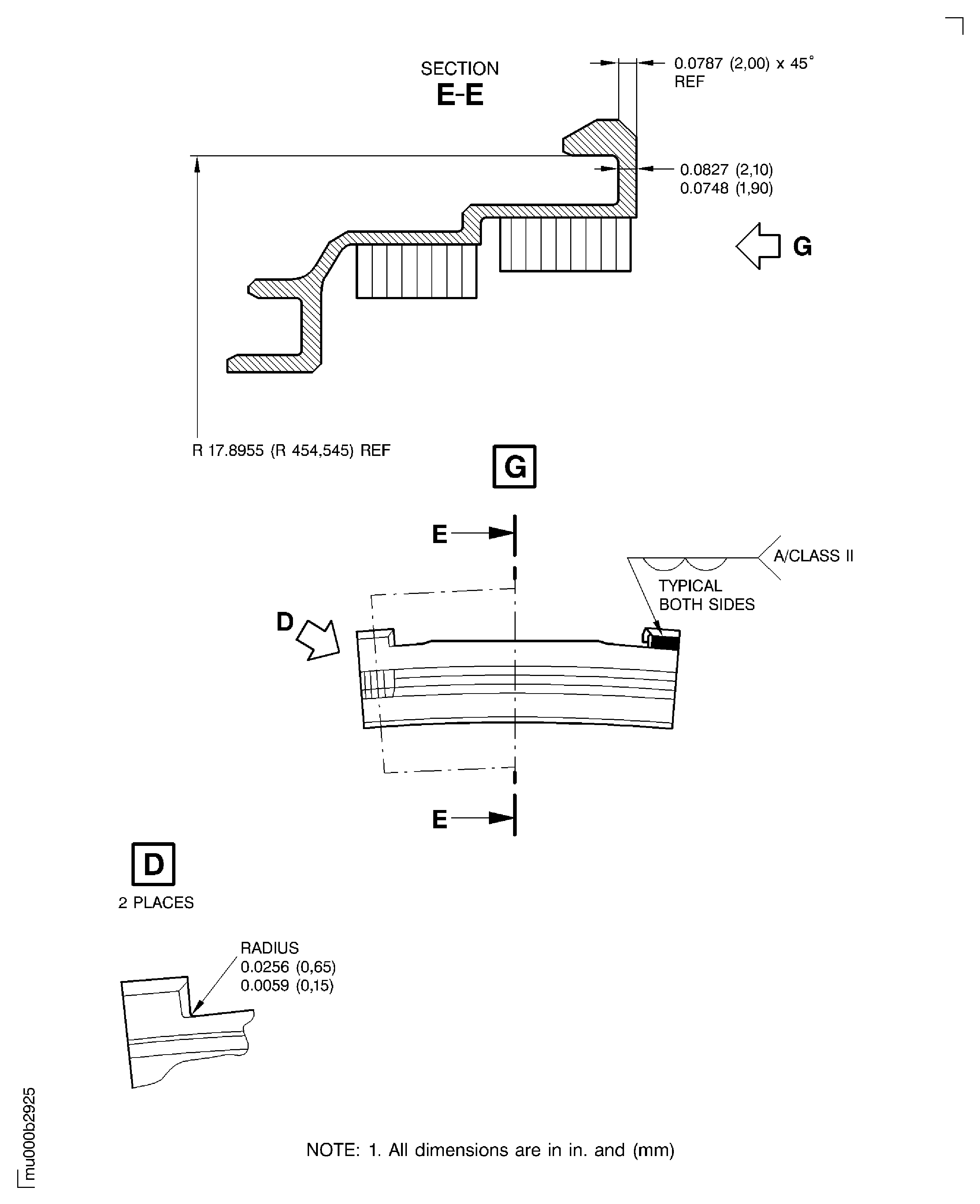 SECTION
E-E

0.0787 (2,00) x 45°
REF

0.0827 (2,10)
0.0748 (1,90)

G

R 17.8955 (R 454,545) REF

G

E

A/CLASS II

TYPICAL
BOTH SIDES

D

E

D
2 PLACES

RADIUS
0.0256 (0,65)
0.0059 (0,15)

mu000b2925

NOTE: 1. All dimensions are in in. and (mm)